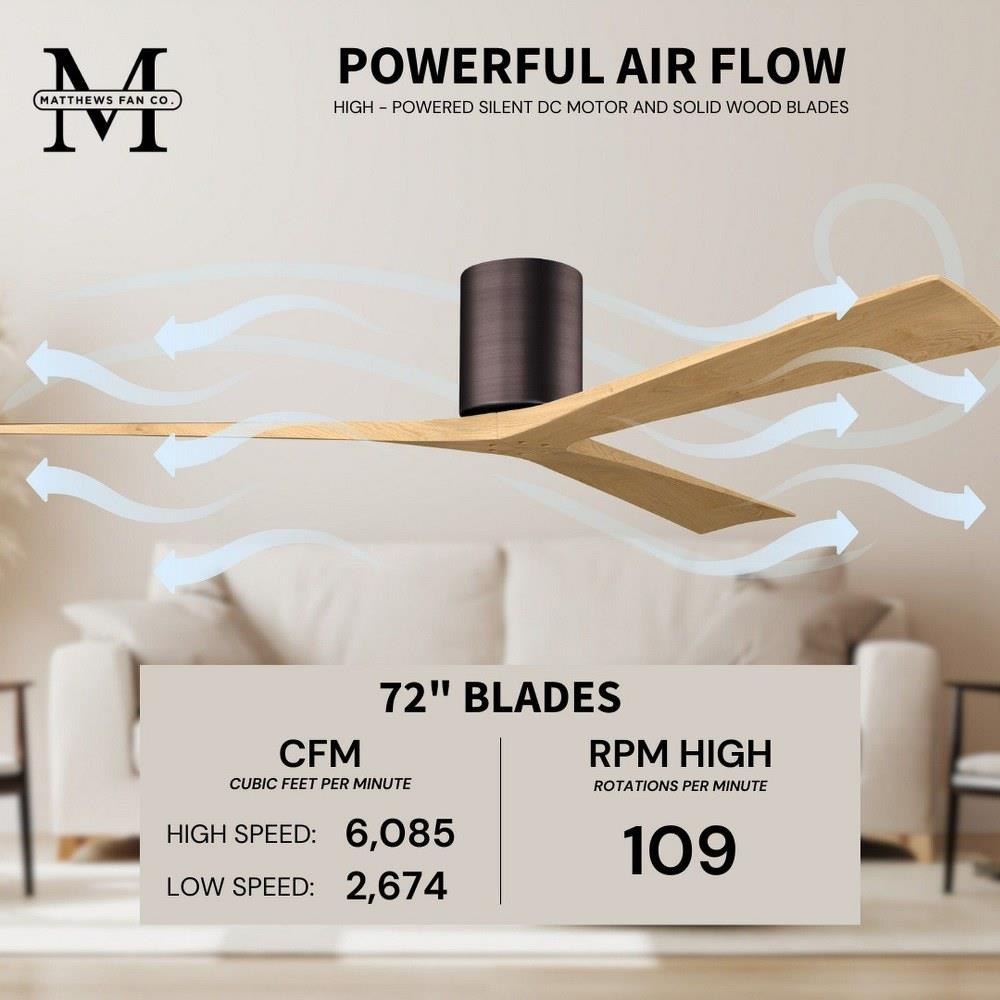 M
MATTHEWS FAN CO.

POWERFUL AIR FLOW
HIGH - POWERED SILENT DC MOTOR AND SOLID WOOD BLADES

72" BLADES

CFM
CUBIC FEET PER MINUTE
HIGH SPEED: 6,085
LOW SPEED: 2,674

RPM HIGH
ROTATIONS PER MINUTE
109