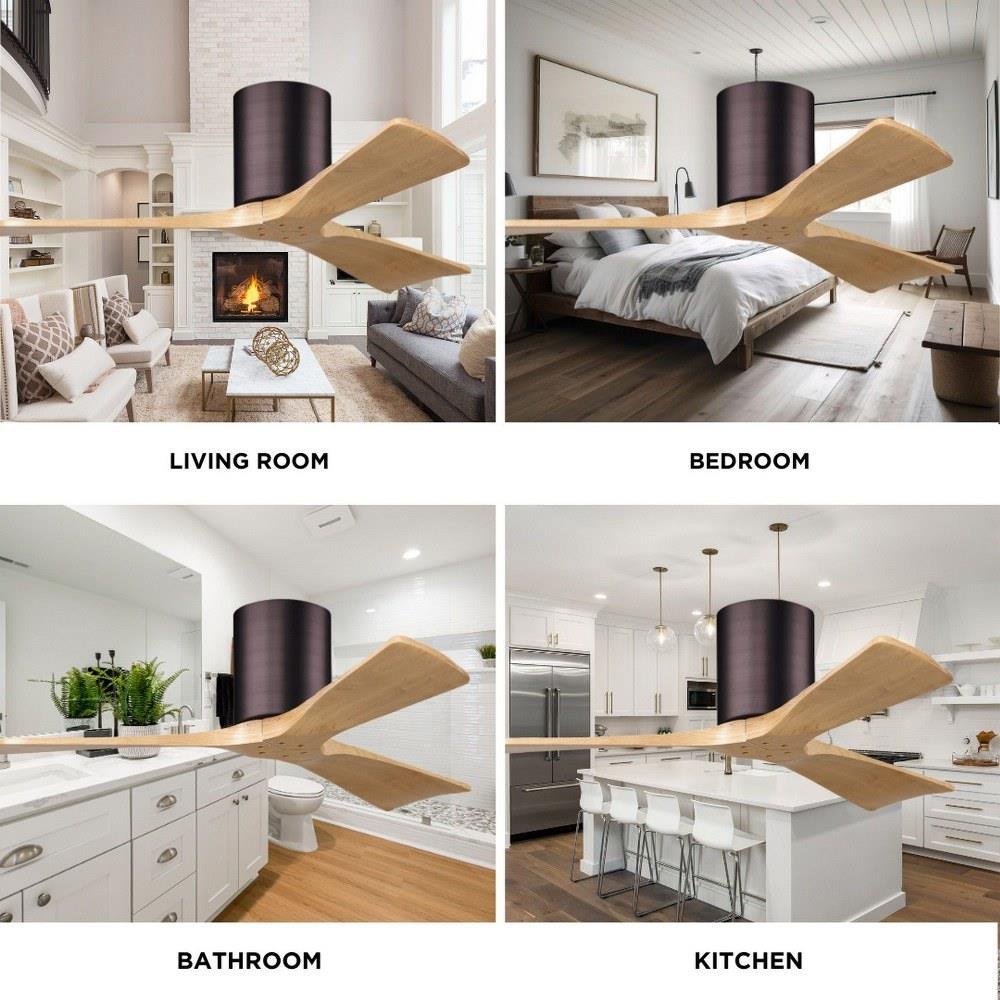 LIVING ROOM

BEDROOM

BATHROOM

KITCHEN