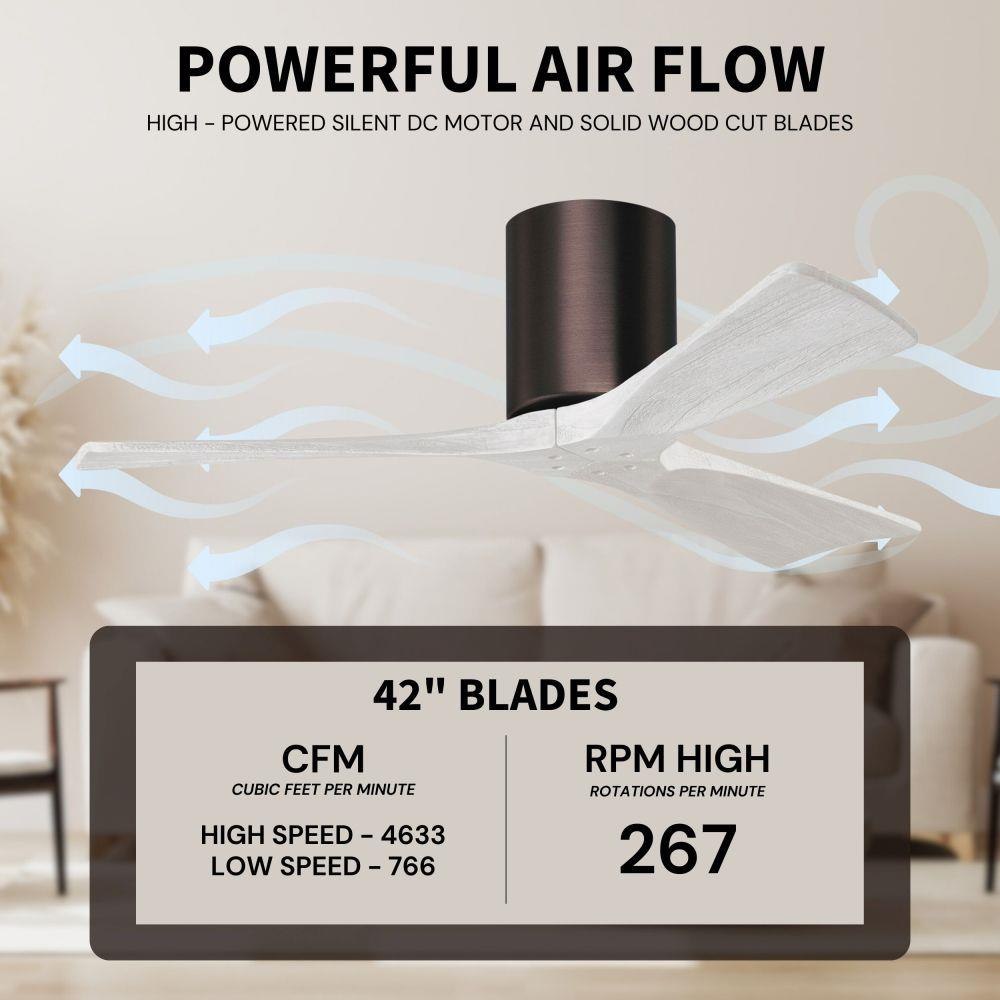 POWERFUL AIR FLOW

HIGH - POWERED SILENT DC MOTOR AND SOLID WOOD CUT BLADES

42" BLADES

CFM
CUBIC FEET PER MINUTE

HIGH SPEED - 4633
LOW SPEED - 766

RPM HIGH
ROTATIONS PER MINUTE

267