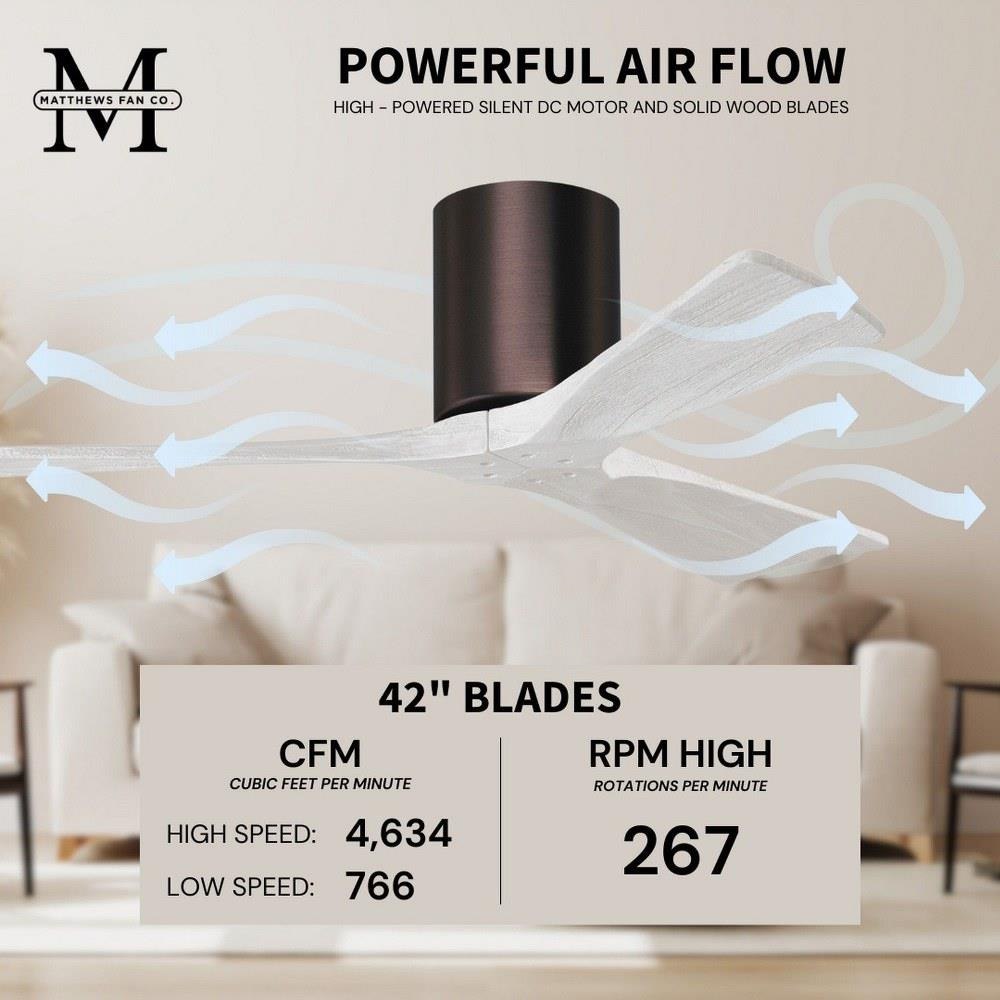 M
MATTHEWS FAN CO.

POWERFUL AIR FLOW

HIGH - POWERED SILENT DC MOTOR AND SOLID WOOD BLADES

42" BLADES

CFM
CUBIC FEET PER MINUTE

HIGH SPEED: 4,634

LOW SPEED: 766

RPM HIGH
ROTATIONS PER MINUTE

267