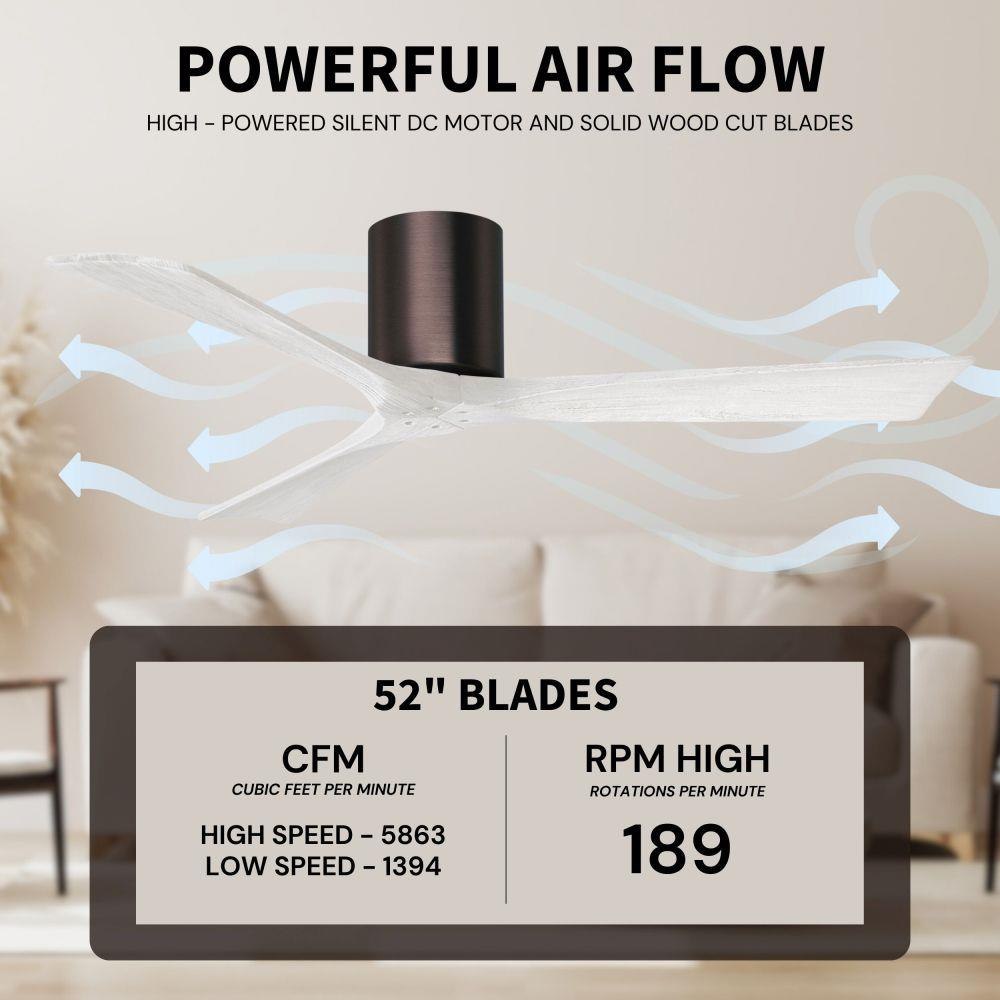 POWERFUL AIR FLOW

HIGH - POWERED SILENT DC MOTOR AND SOLID WOOD CUT BLADES

52" BLADES

CFM
CUBIC FEET PER MINUTE

HIGH SPEED - 5863
LOW SPEED - 1394

RPM HIGH
ROTATIONS PER MINUTE

189