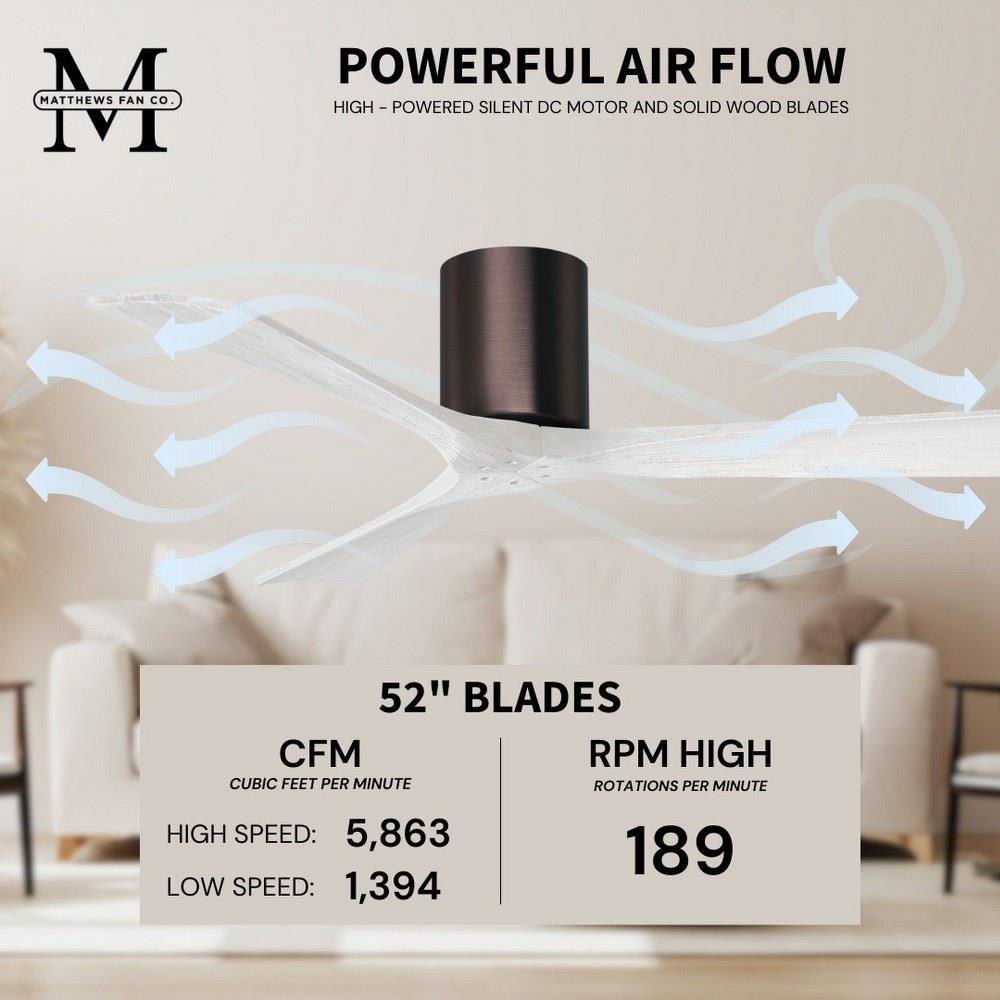 M
MATTHEWS FAN CO.

POWERFUL AIR FLOW
HIGH - POWERED SILENT DC MOTOR AND SOLID WOOD BLADES

52" BLADES

CFM
CUBIC FEET PER MINUTE
HIGH SPEED: 5,863
LOW SPEED: 1,394

RPM HIGH
ROTATIONS PER MINUTE
189