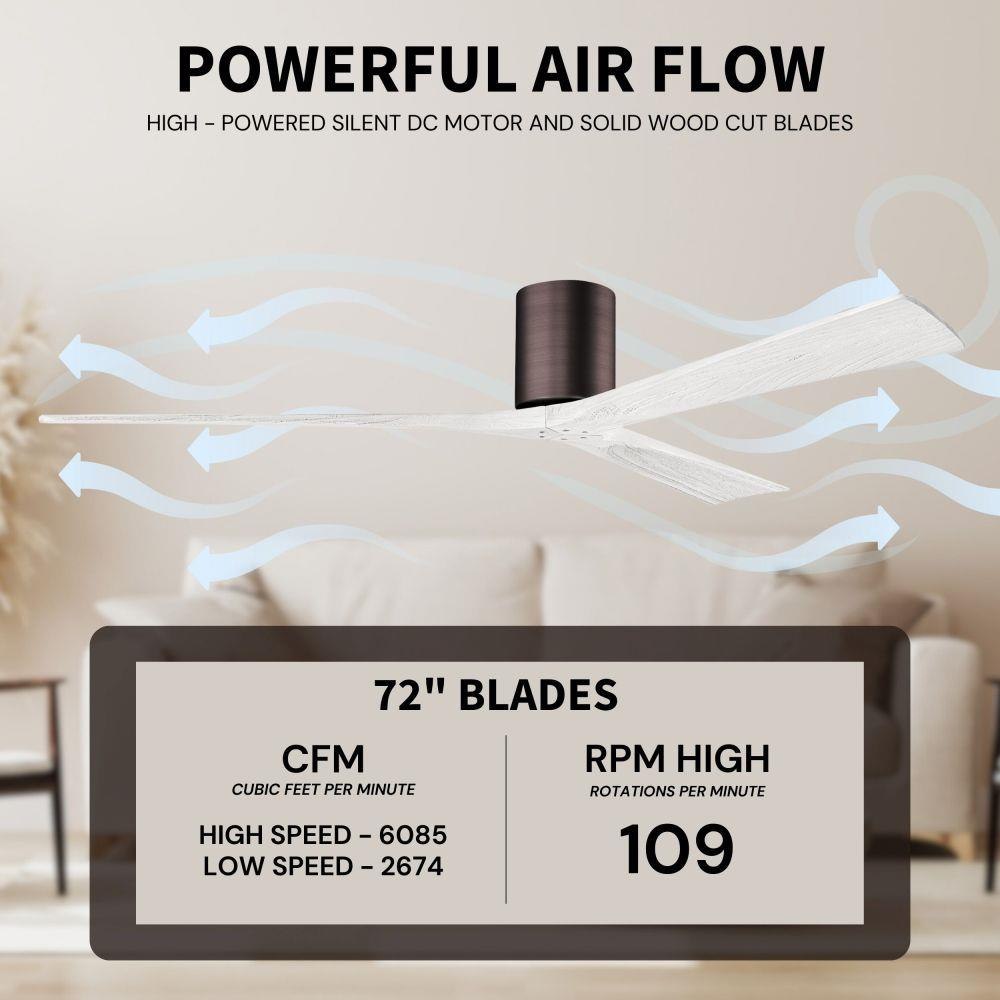 POWERFUL AIR FLOW

HIGH - POWERED SILENT DC MOTOR AND SOLID WOOD CUT BLADES

72" BLADES

CFM
CUBIC FEET PER MINUTE

HIGH SPEED - 6085
LOW SPEED - 2674

RPM HIGH
ROTATIONS PER MINUTE

109