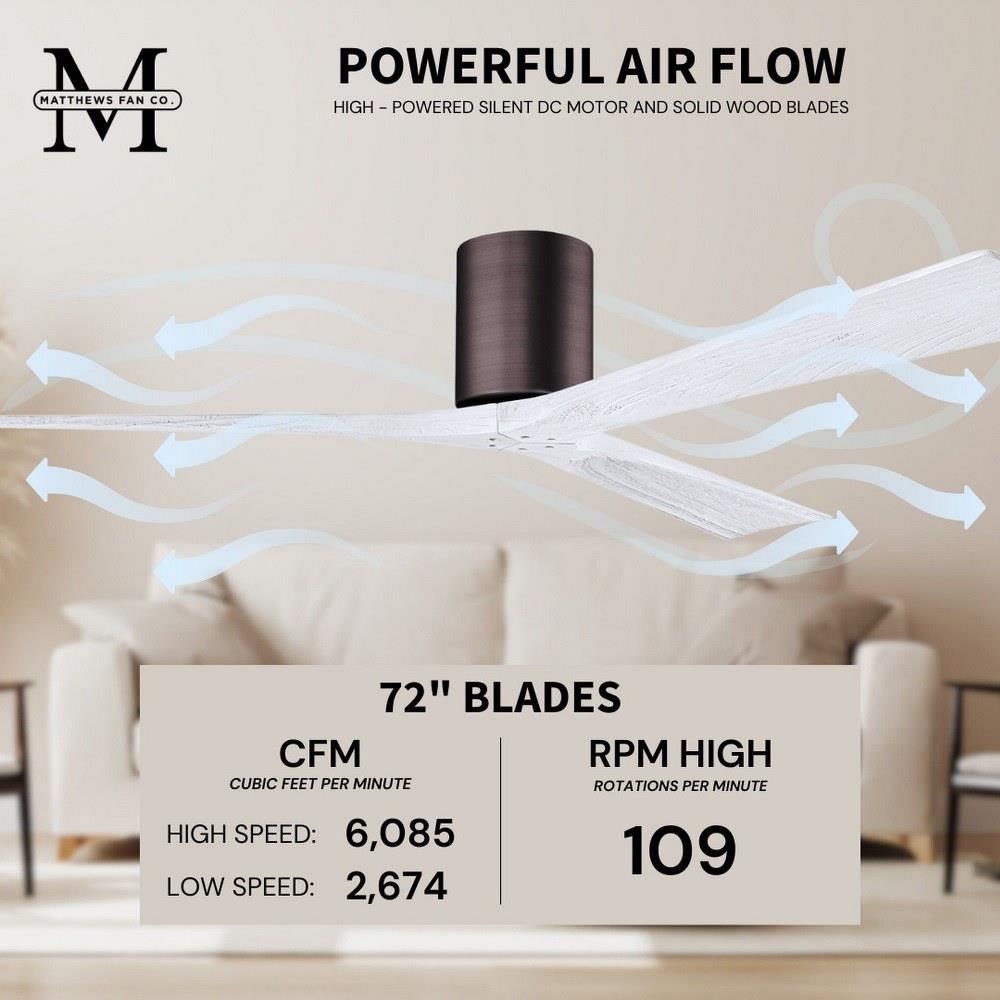 M
MATTHEWS FAN CO.

POWERFUL AIR FLOW

HIGH - POWERED SILENT DC MOTOR AND SOLID WOOD BLADES

72" BLADES

CFM
CUBIC FEET PER MINUTE

HIGH SPEED: 6,085

LOW SPEED: 2,674

RPM HIGH
ROTATIONS PER MINUTE

109