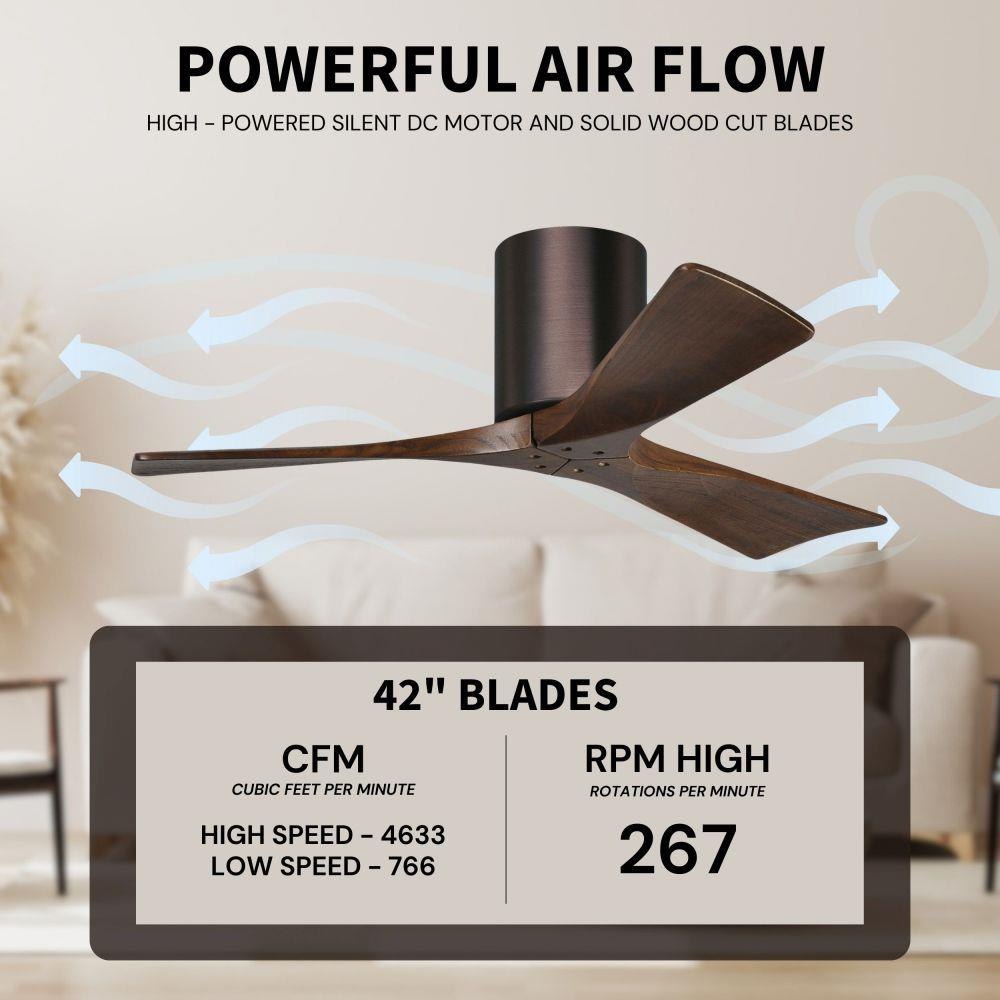 POWERFUL AIR FLOW

HIGH - POWERED SILENT DC MOTOR AND SOLID WOOD CUT BLADES

42" BLADES

CFM
CUBIC FEET PER MINUTE

HIGH SPEED - 4633
LOW SPEED - 766

RPM HIGH
ROTATIONS PER MINUTE

267