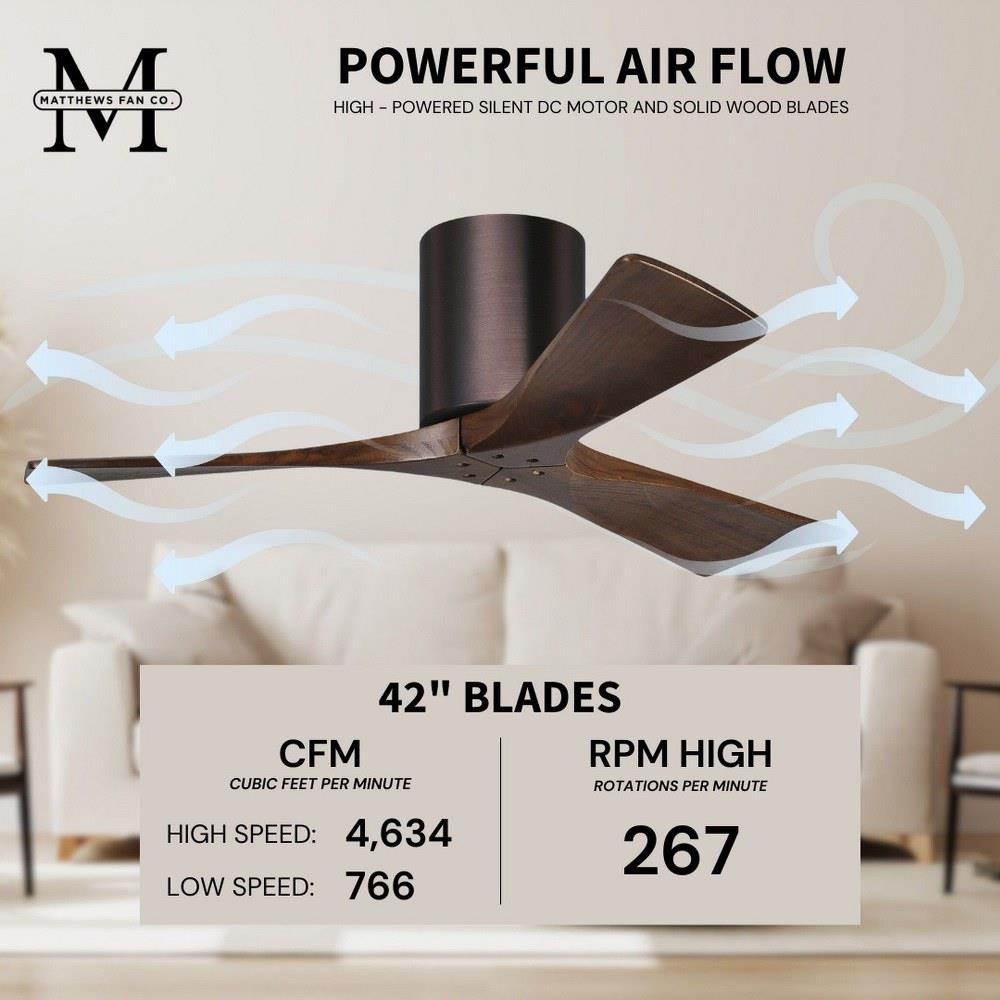 M
MATTHEWS FAN CO.

POWERFUL AIR FLOW
HIGH - POWERED SILENT DC MOTOR AND SOLID WOOD BLADES

42" BLADES

CFM
CUBIC FEET PER MINUTE

HIGH SPEED: 4,634
LOW SPEED: 766

RPM HIGH
ROTATIONS PER MINUTE

267