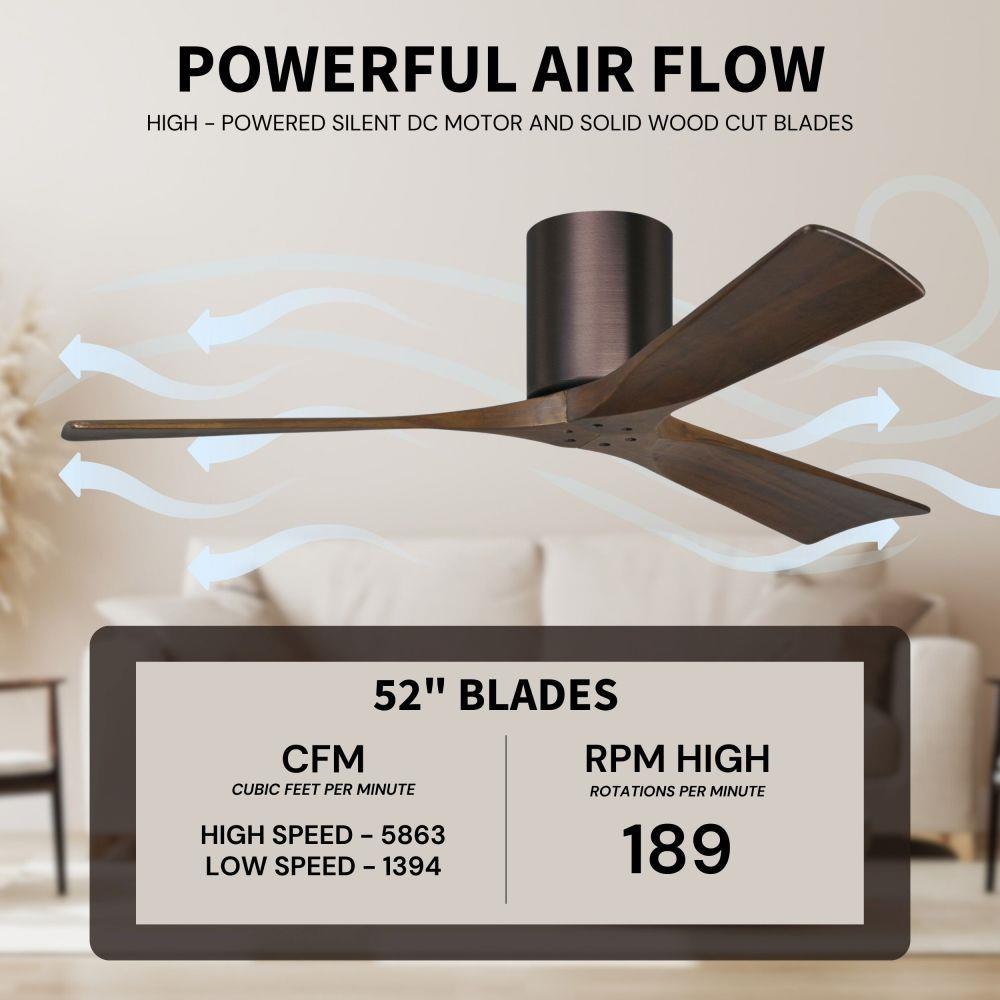 POWERFUL AIR FLOW

HIGH - POWERED SILENT DC MOTOR AND SOLID WOOD CUT BLADES

52" BLADES

CFM
CUBIC FEET PER MINUTE

HIGH SPEED - 5863
LOW SPEED - 1394

RPM HIGH
ROTATIONS PER MINUTE

189