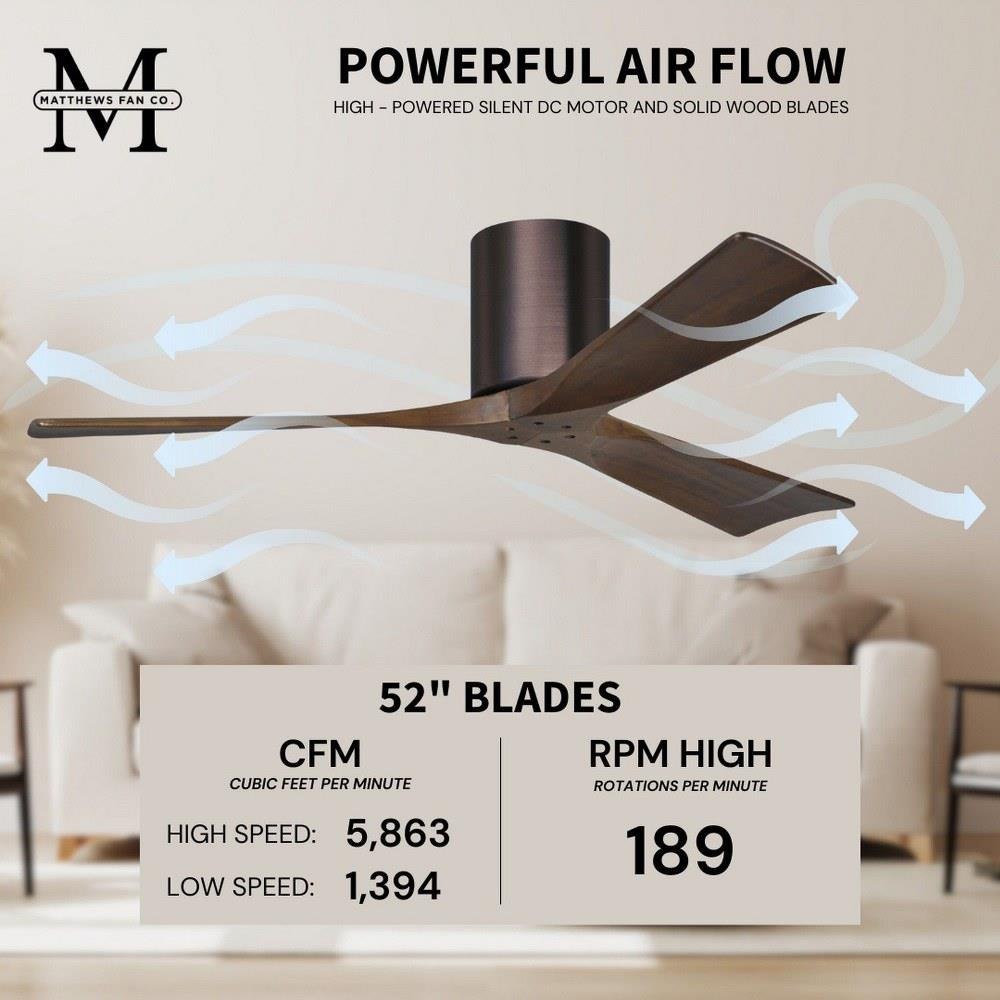 M
MATTHEWS FAN CO.

POWERFUL AIR FLOW
HIGH - POWERED SILENT DC MOTOR AND SOLID WOOD BLADES

52" BLADES

CFM
CUBIC FEET PER MINUTE
HIGH SPEED: 5,863
LOW SPEED: 1,394

RPM HIGH
ROTATIONS PER MINUTE
189