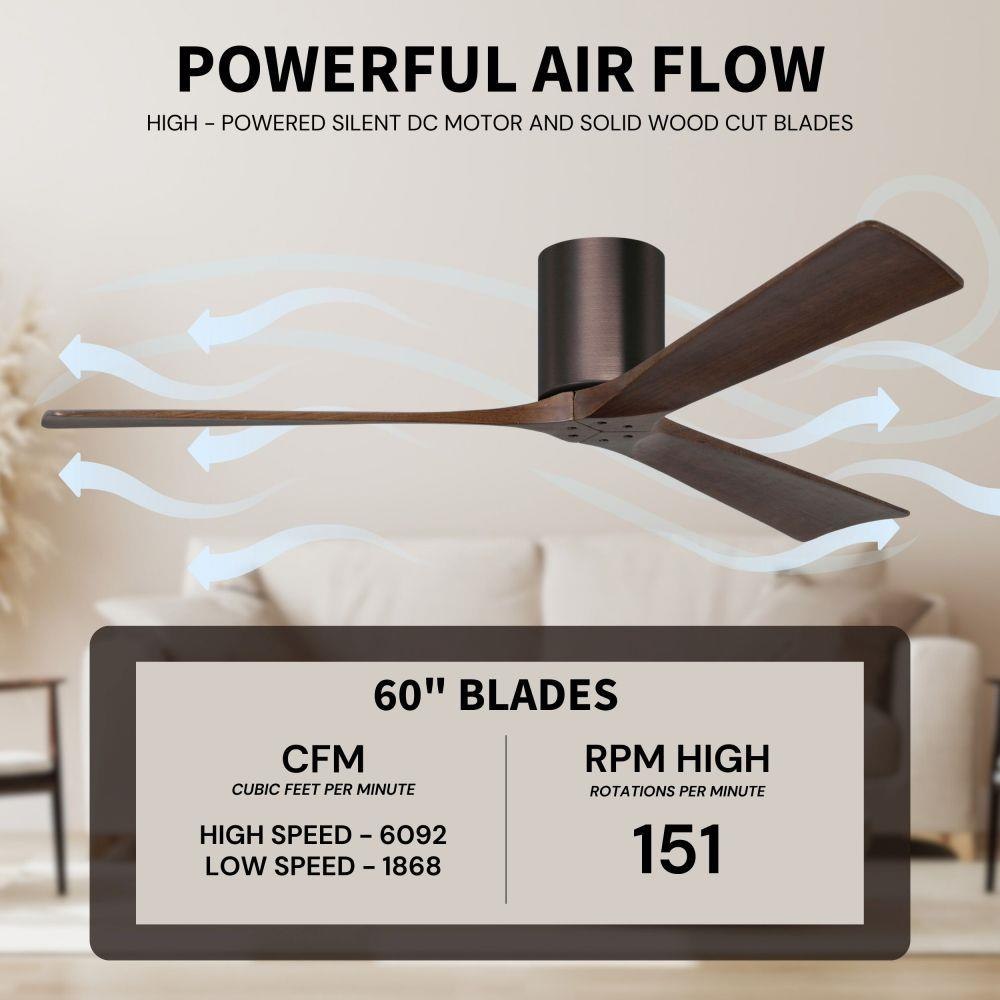 POWERFUL AIR FLOW

HIGH - POWERED SILENT DC MOTOR AND SOLID WOOD CUT BLADES

60" BLADES

CFM
CUBIC FEET PER MINUTE

HIGH SPEED - 6092
LOW SPEED - 1868

RPM HIGH
ROTATIONS PER MINUTE

151