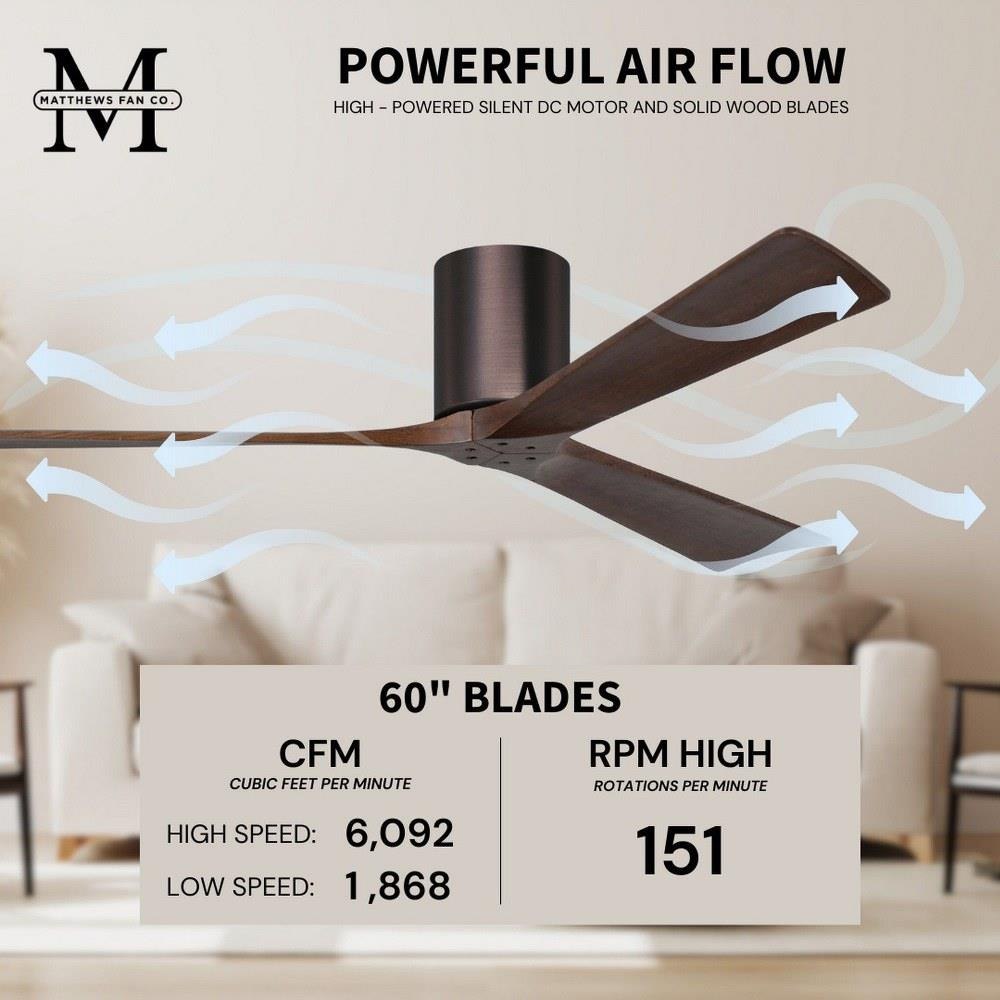 M
MATTHEWS FAN CO.

POWERFUL AIR FLOW

HIGH - POWERED SILENT DC MOTOR AND SOLID WOOD BLADES

60" BLADES

CFM
CUBIC FEET PER MINUTE

HIGH SPEED: 6,092
LOW SPEED: 1,868

RPM HIGH
ROTATIONS PER MINUTE

151