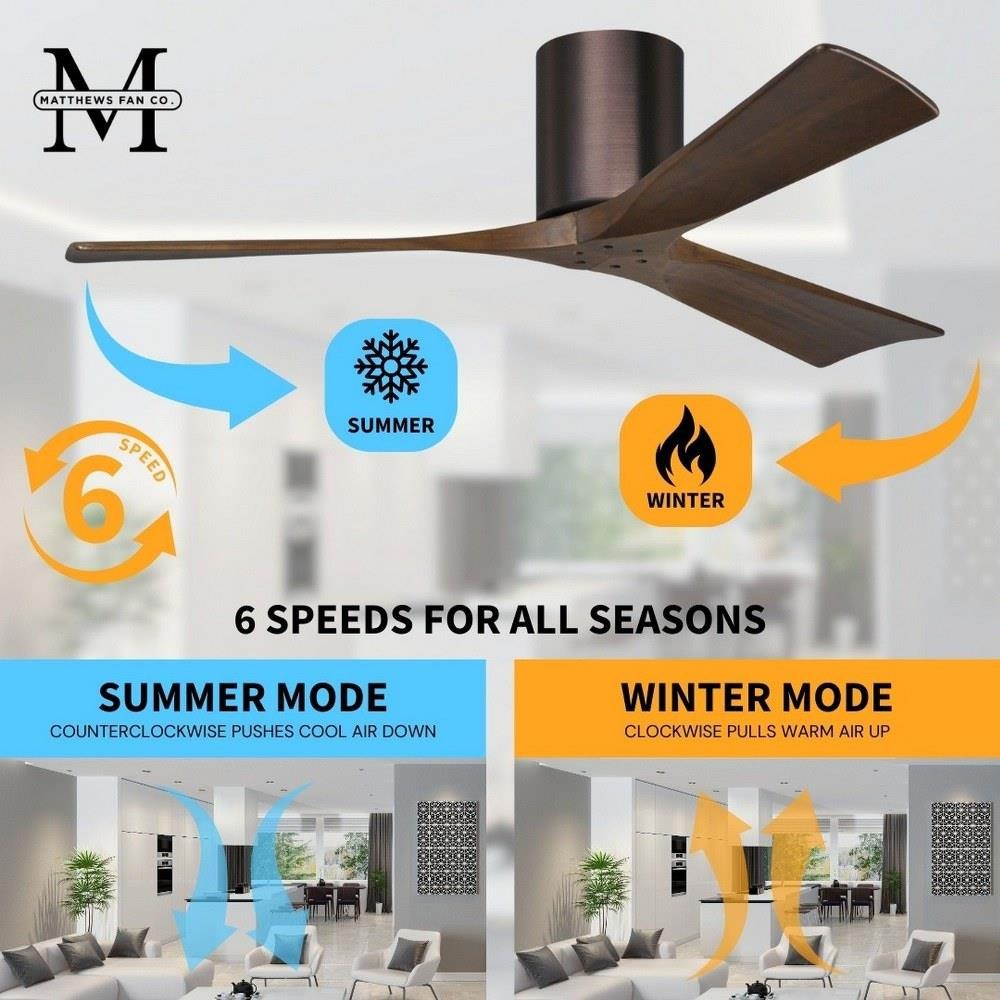 M
MATTHEWS FAN CO.

SUMMER

WINTER

6
SPEED

6 SPEEDS FOR ALL SEASONS

SUMMER MODE
COUNTERCLOCKWISE PUSHES COOL AIR DOWN

WINTER MODE
CLOCKWISE PULLS WARM AIR UP