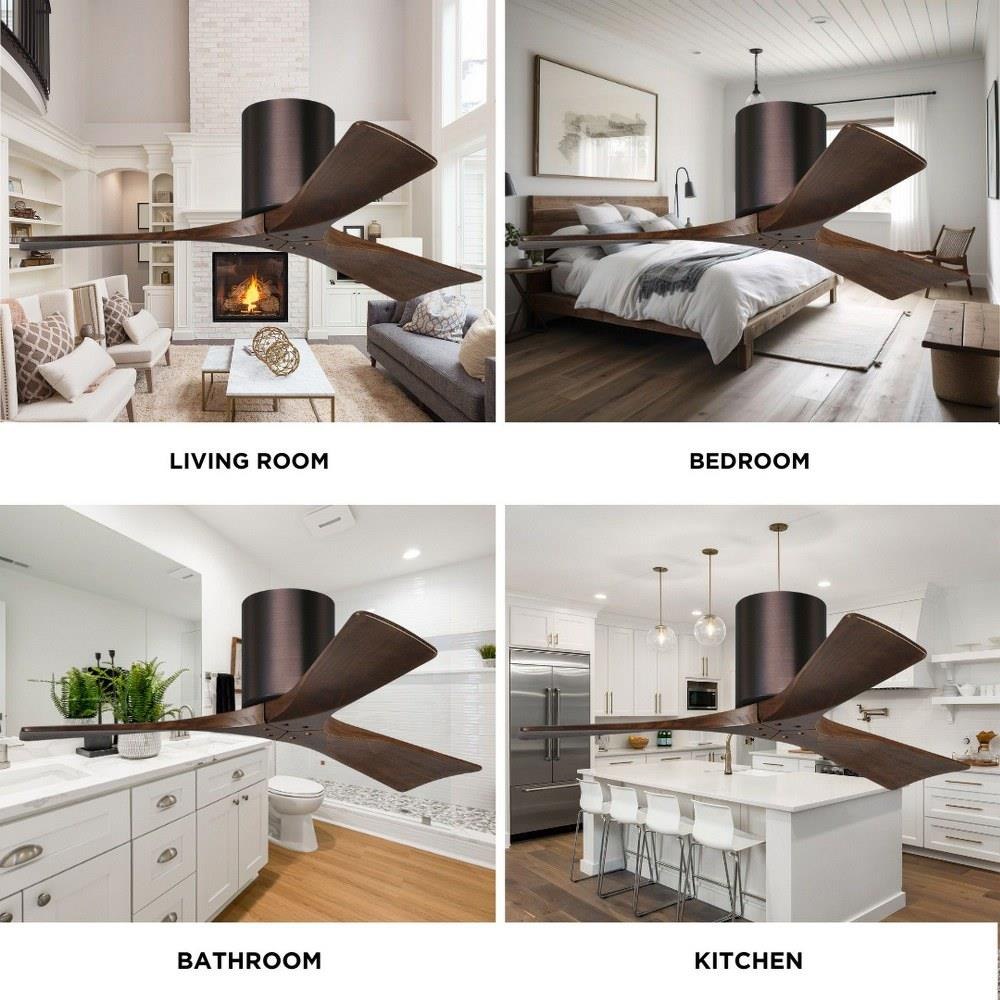 LIVING ROOM

BEDROOM

BATHROOM

KITCHEN