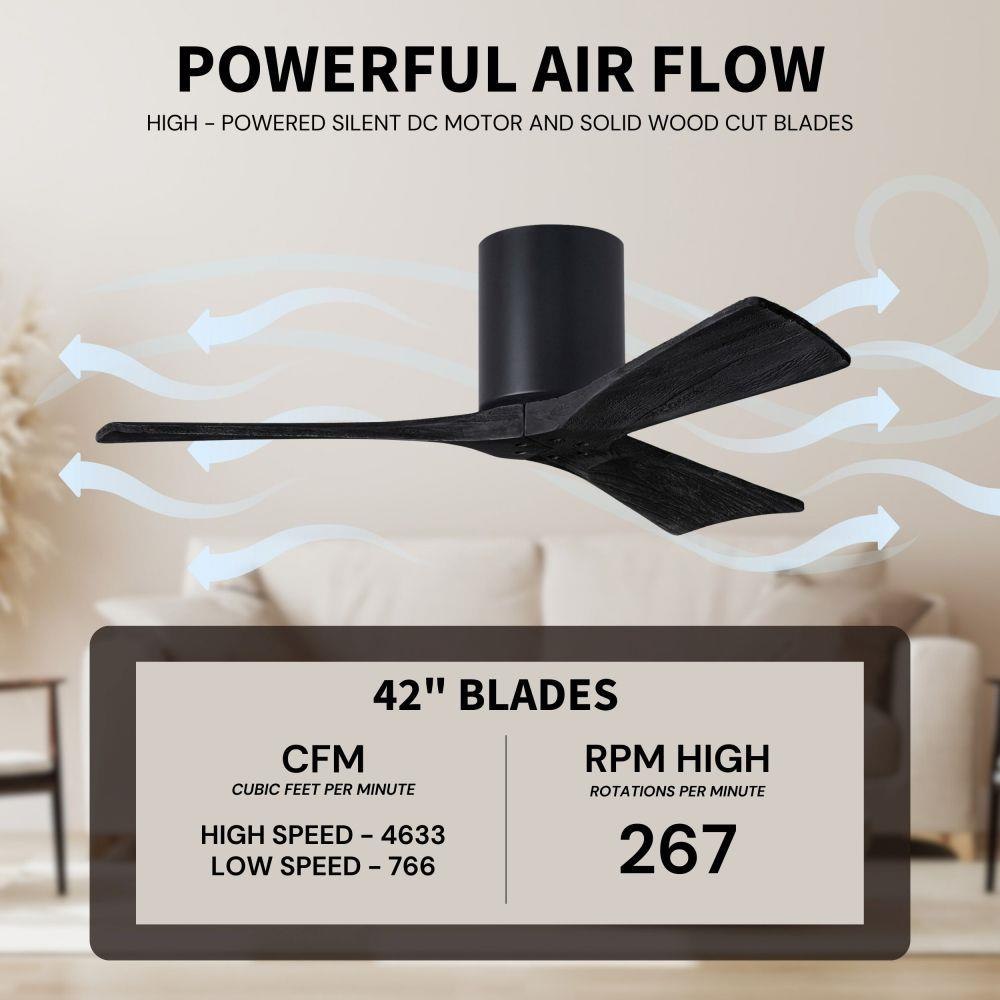 POWERFUL AIR FLOW

HIGH - POWERED SILENT DC MOTOR AND SOLID WOOD CUT BLADES

42" BLADES

CFM
CUBIC FEET PER MINUTE

HIGH SPEED - 4633
LOW SPEED - 766

RPM HIGH
ROTATIONS PER MINUTE

267