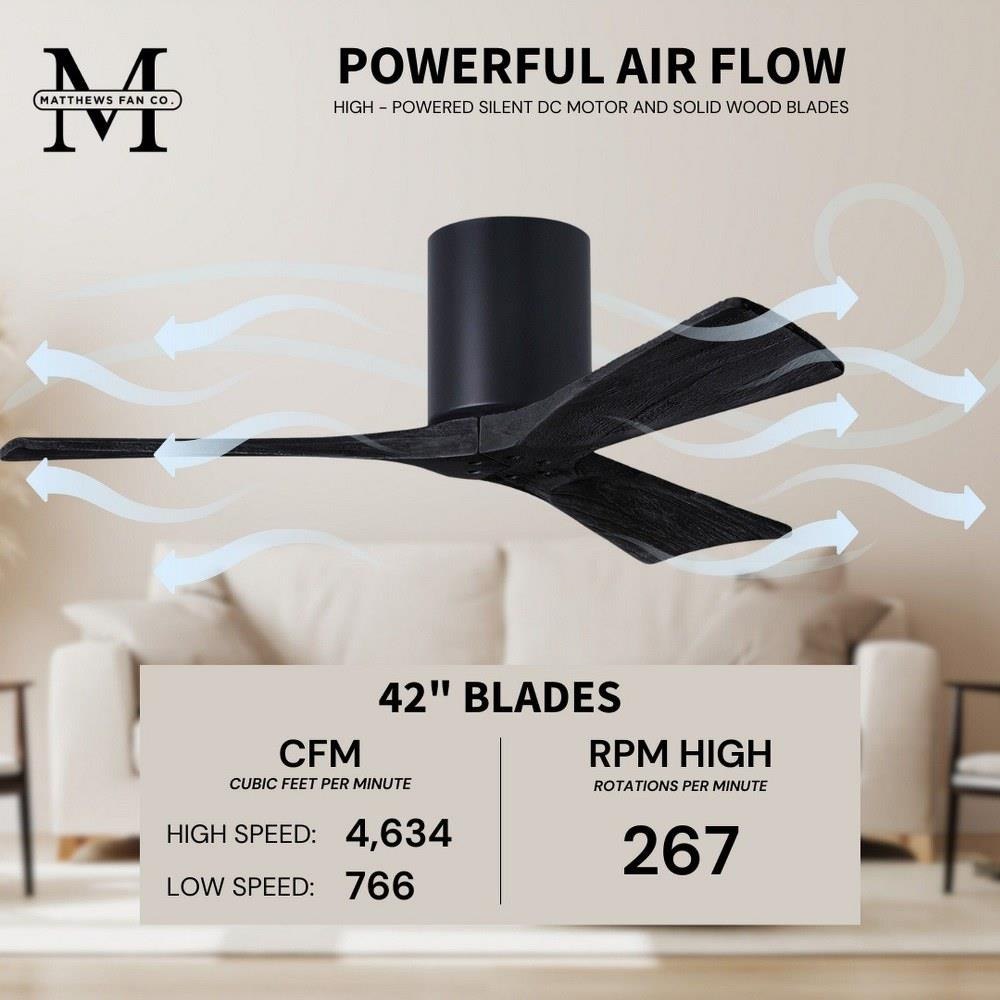 M
MATTHEWS FAN CO.

POWERFUL AIR FLOW
HIGH - POWERED SILENT DC MOTOR AND SOLID WOOD BLADES

42" BLADES

CFM
CUBIC FEET PER MINUTE
HIGH SPEED: 4,634
LOW SPEED: 766

RPM HIGH
ROTATIONS PER MINUTE
267