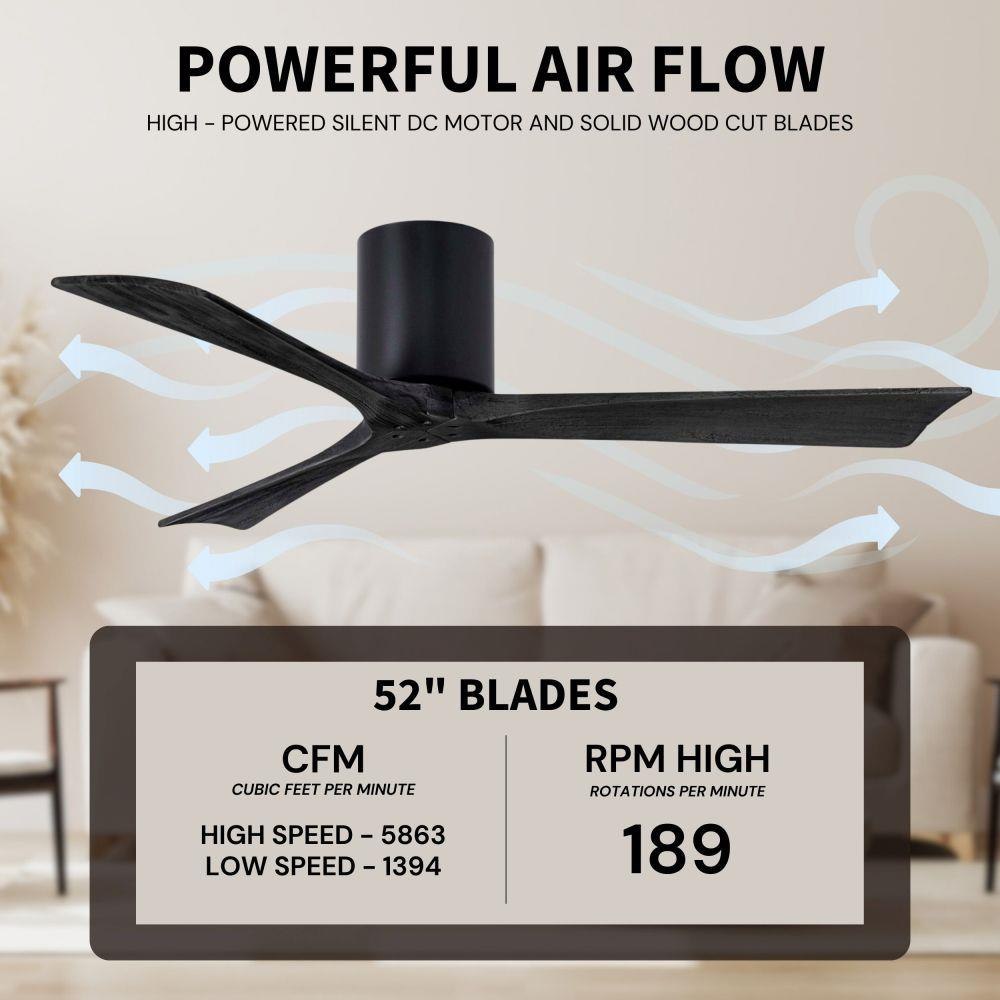 POWERFUL AIR FLOW

HIGH - POWERED SILENT DC MOTOR AND SOLID WOOD CUT BLADES

52" BLADES

CFM
CUBIC FEET PER MINUTE

HIGH SPEED - 5863
LOW SPEED - 1394

RPM HIGH
ROTATIONS PER MINUTE

189