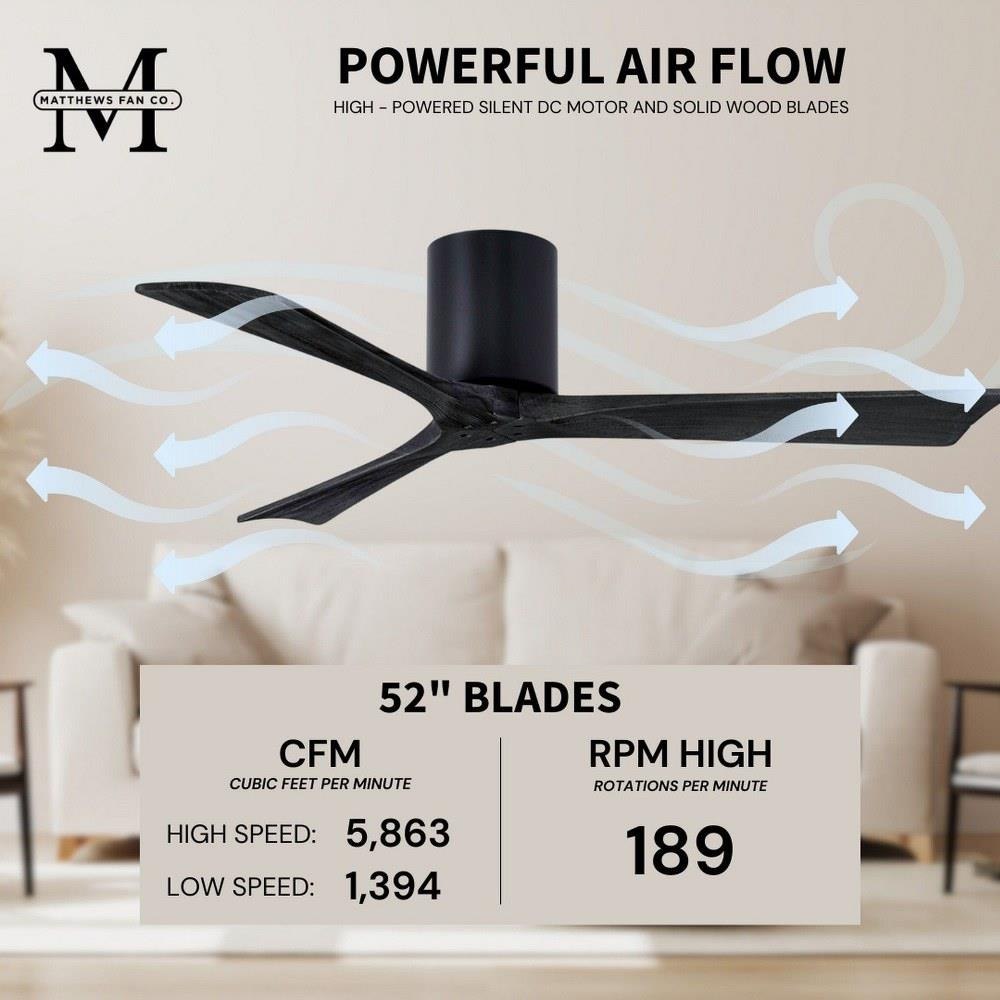 M
MATTHEWS FAN CO.

POWERFUL AIR FLOW

HIGH - POWERED SILENT DC MOTOR AND SOLID WOOD BLADES

52" BLADES

CFM
CUBIC FEET PER MINUTE

HIGH SPEED: 5,863

LOW SPEED: 1,394

RPM HIGH
ROTATIONS PER MINUTE

189