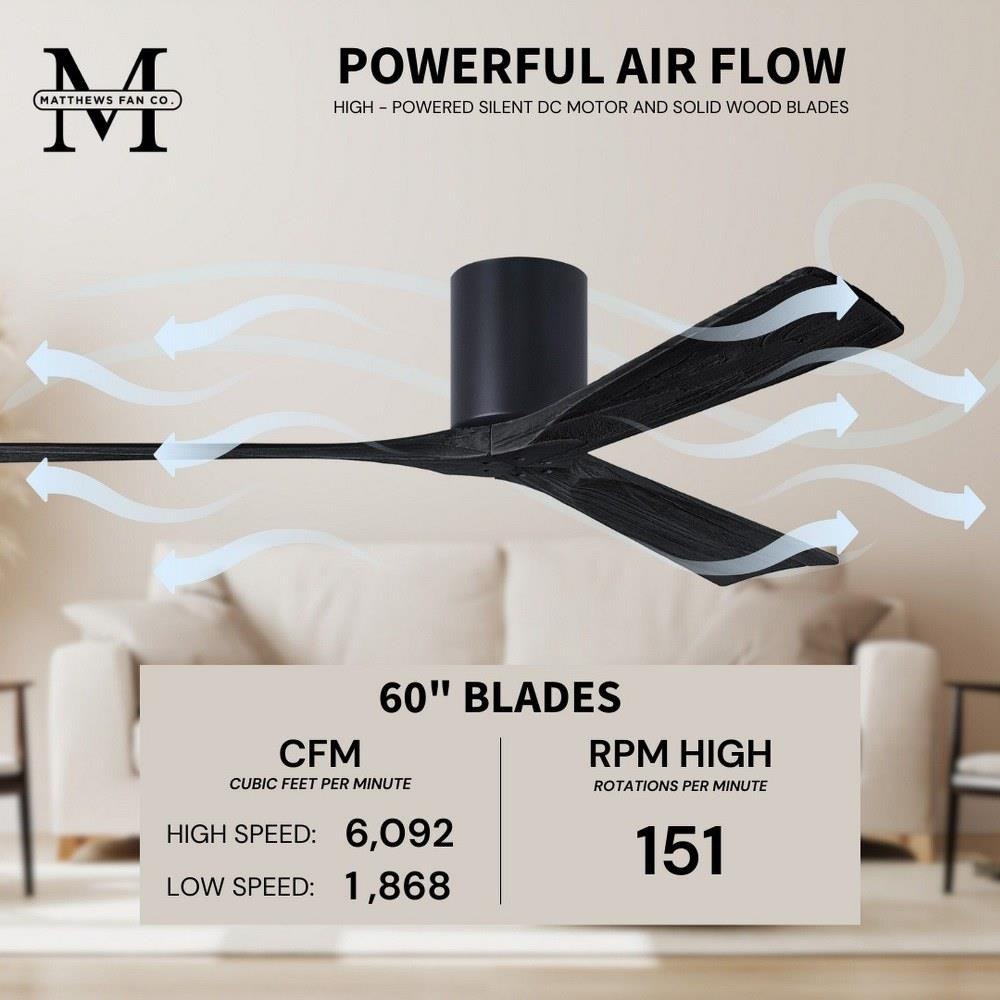 M
MATTHEWS FAN CO.

POWERFUL AIR FLOW
HIGH - POWERED SILENT DC MOTOR AND SOLID WOOD BLADES

60" BLADES

CFM
CUBIC FEET PER MINUTE
HIGH SPEED: 6,092
LOW SPEED: 1,868

RPM HIGH
ROTATIONS PER MINUTE
151