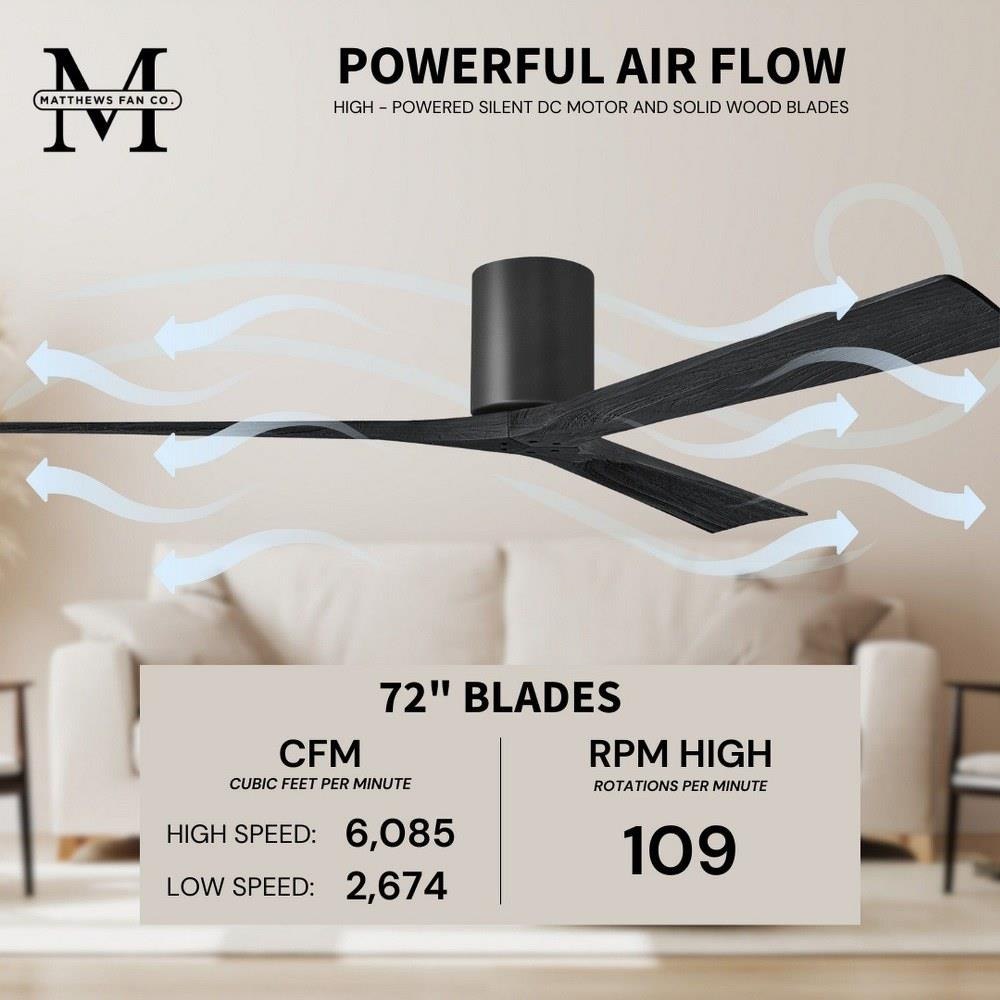 M
MATTHEWS FAN CO.

POWERFUL AIR FLOW
HIGH - POWERED SILENT DC MOTOR AND SOLID WOOD BLADES

72" BLADES

CFM
CUBIC FEET PER MINUTE
HIGH SPEED: 6,085
LOW SPEED: 2,674

RPM HIGH
ROTATIONS PER MINUTE
109