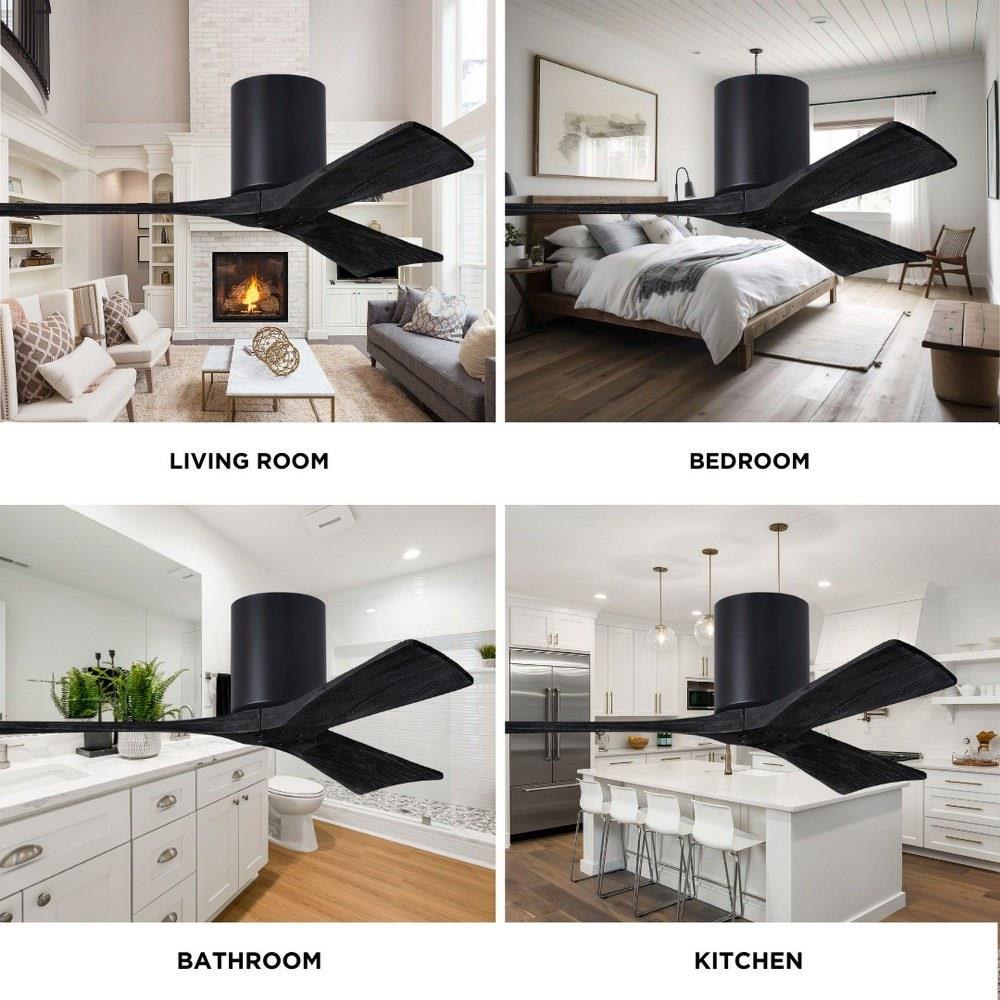 LIVING ROOM

BEDROOM

BATHROOM

KITCHEN