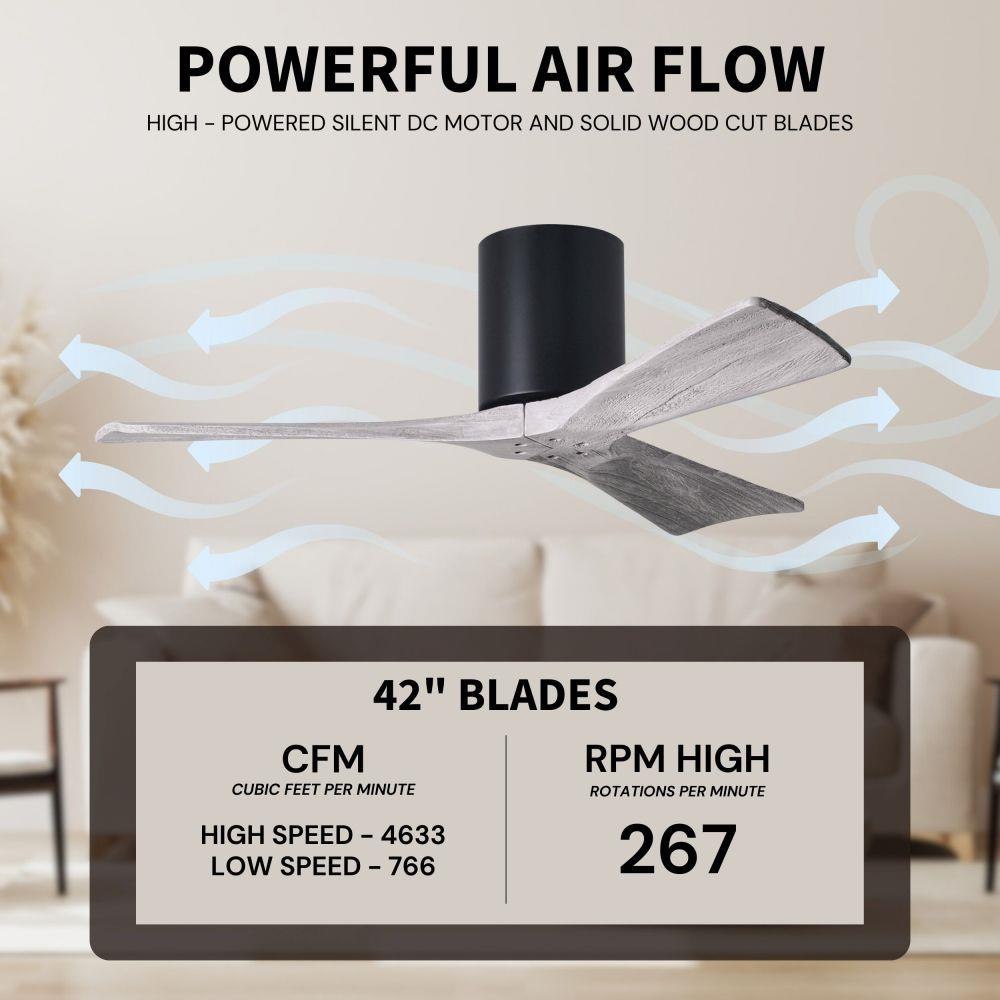 POWERFUL AIR FLOW

HIGH - POWERED SILENT DC MOTOR AND SOLID WOOD CUT BLADES

42" BLADES

CFM
CUBIC FEET PER MINUTE

HIGH SPEED - 4633
LOW SPEED - 766

RPM HIGH
ROTATIONS PER MINUTE

267