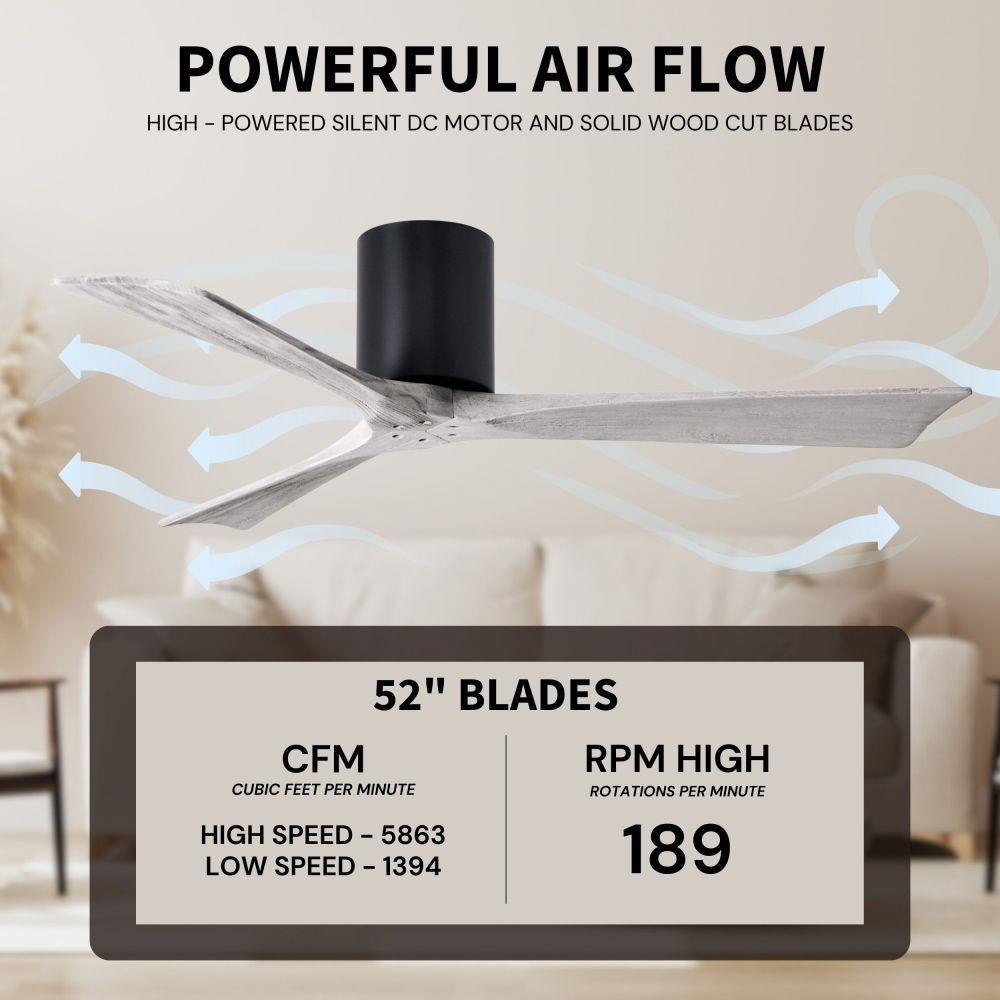 POWERFUL AIR FLOW

HIGH - POWERED SILENT DC MOTOR AND SOLID WOOD CUT BLADES

52" BLADES

CFM
CUBIC FEET PER MINUTE

HIGH SPEED - 5863
LOW SPEED - 1394

RPM HIGH
ROTATIONS PER MINUTE

189