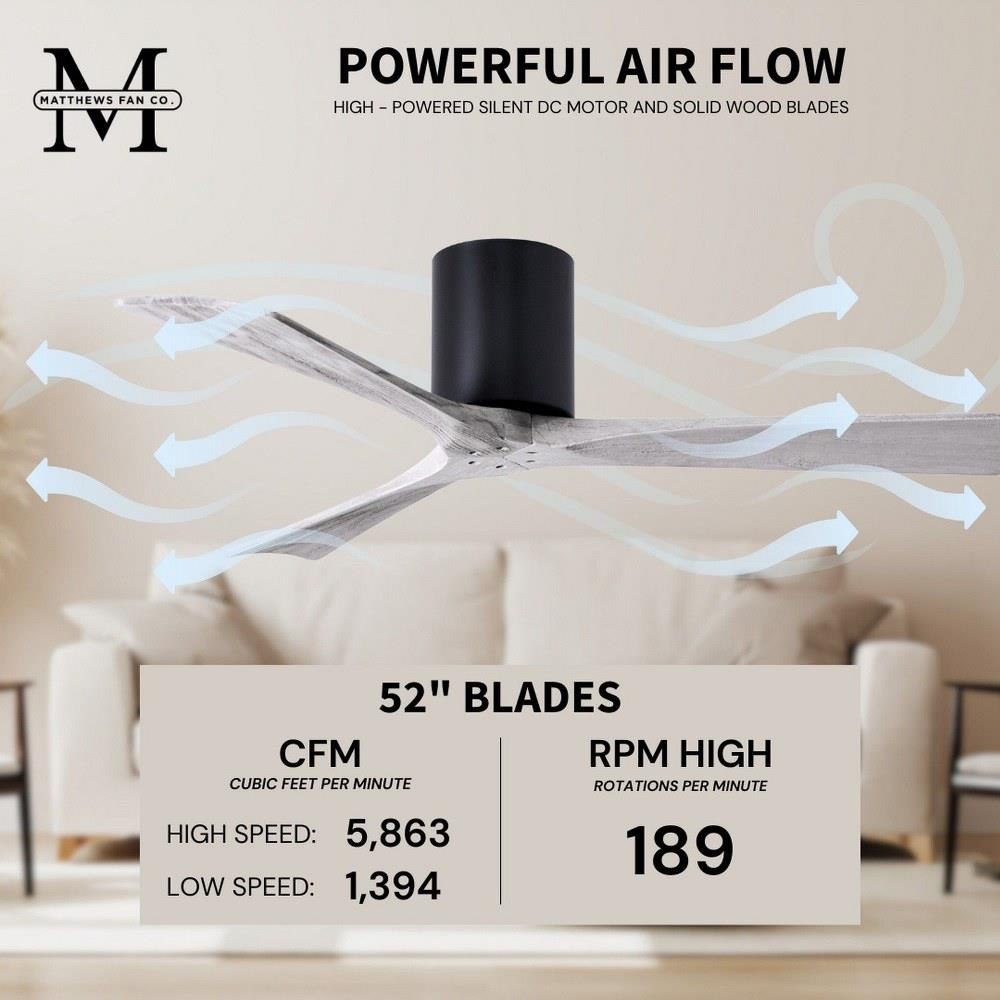 M
MATTHEWS FAN CO.

POWERFUL AIR FLOW
HIGH - POWERED SILENT DC MOTOR AND SOLID WOOD BLADES

52" BLADES

CFM
CUBIC FEET PER MINUTE
HIGH SPEED: 5,863
LOW SPEED: 1,394

RPM HIGH
ROTATIONS PER MINUTE
189