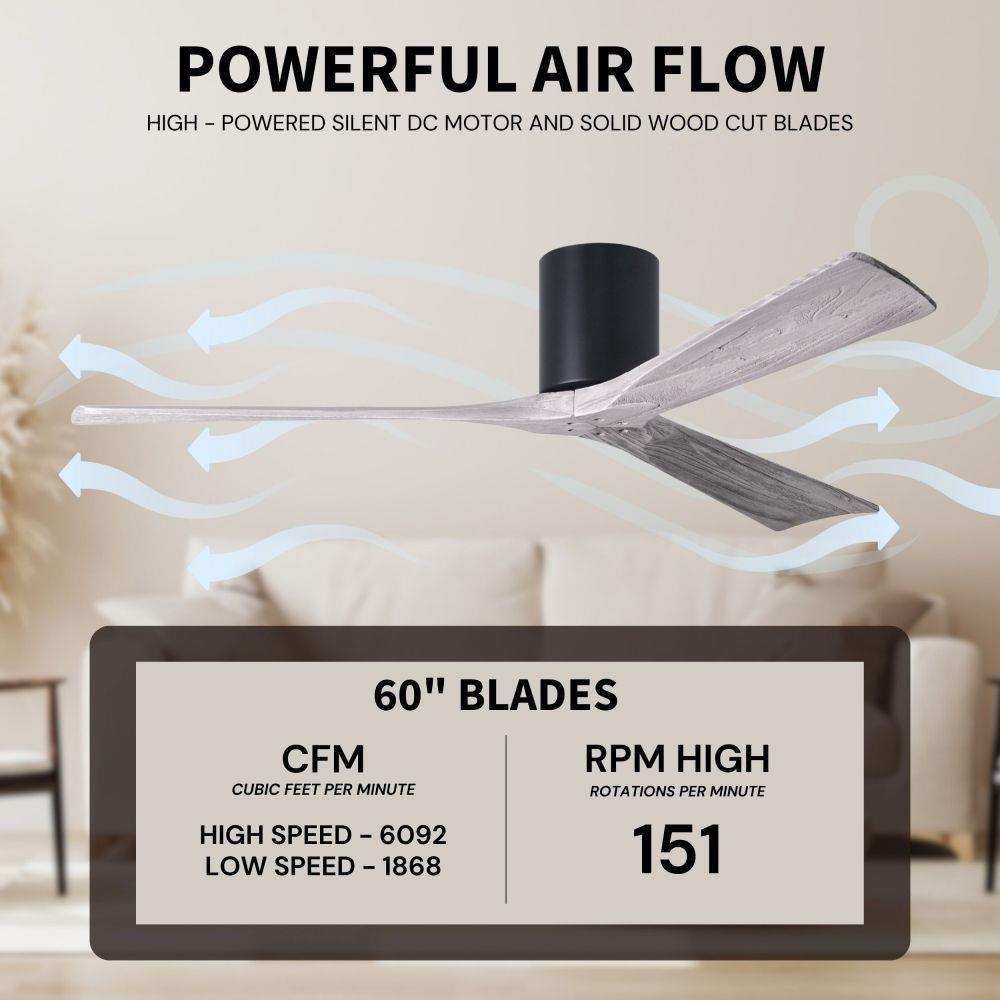 POWERFUL AIR FLOW
HIGH - POWERED SILENT DC MOTOR AND SOLID WOOD CUT BLADES

60" BLADES

CFM
CUBIC FEET PER MINUTE

HIGH SPEED - 6092
LOW SPEED - 1868

RPM HIGH
ROTATIONS PER MINUTE

151