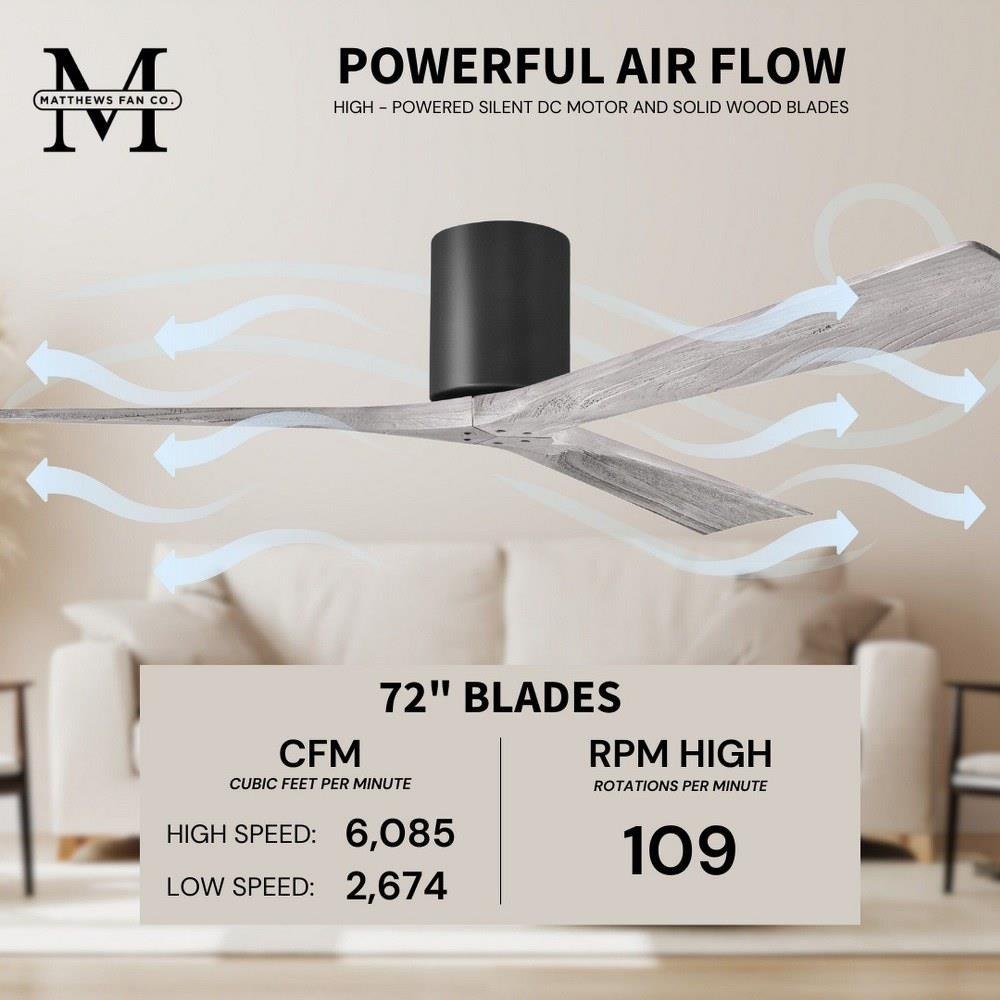 M
MATTHEWS FAN CO.

POWERFUL AIR FLOW

HIGH - POWERED SILENT DC MOTOR AND SOLID WOOD BLADES

72" BLADES

CFM
CUBIC FEET PER MINUTE

HIGH SPEED: 6,085
LOW SPEED: 2,674

RPM HIGH
ROTATIONS PER MINUTE

109