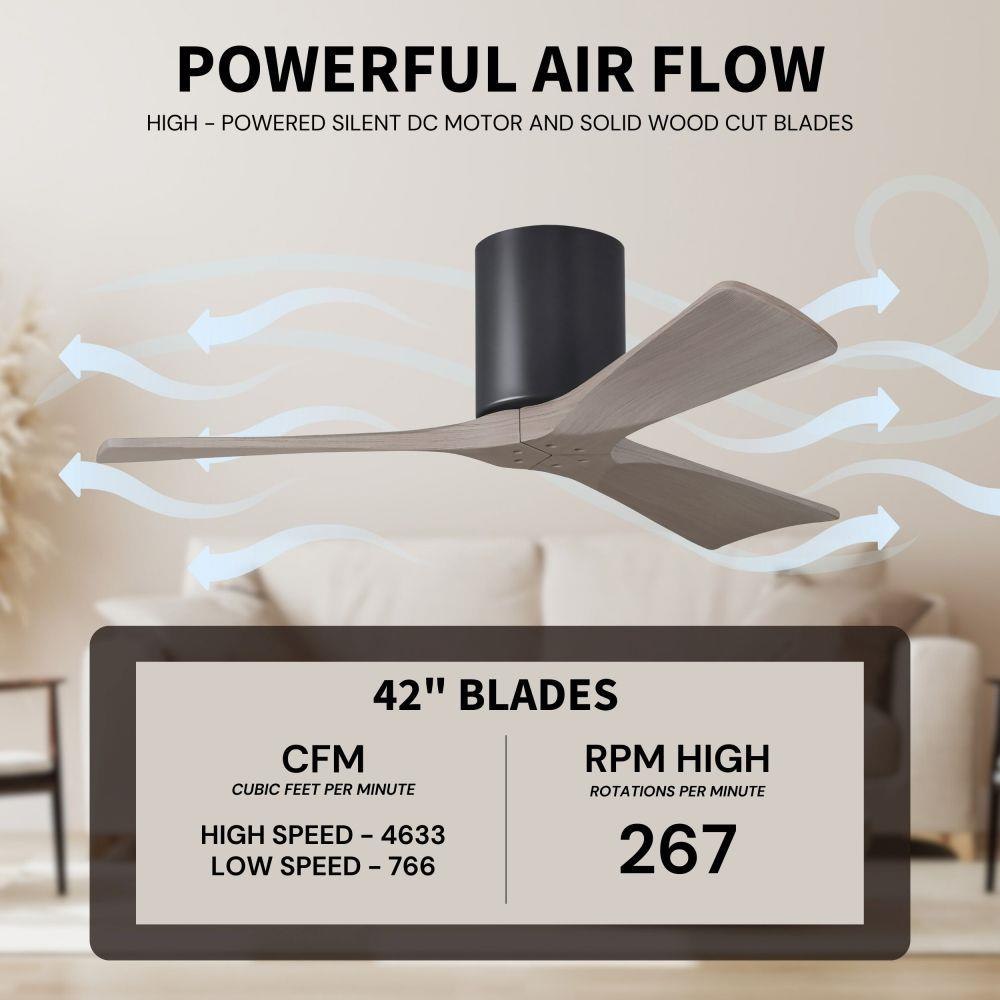 POWERFUL AIR FLOW

HIGH - POWERED SILENT DC MOTOR AND SOLID WOOD CUT BLADES

42" BLADES

CFM
CUBIC FEET PER MINUTE

HIGH SPEED - 4633
LOW SPEED - 766

RPM HIGH
ROTATIONS PER MINUTE

267