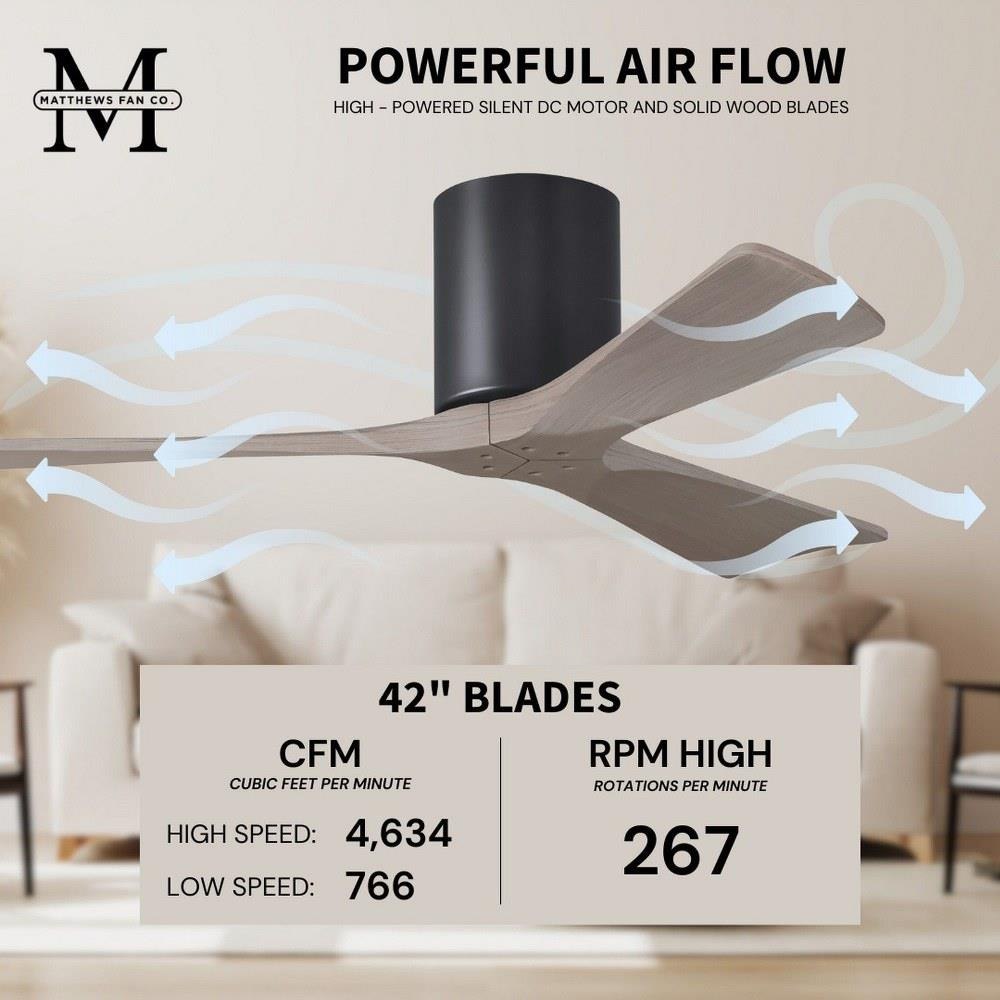 M
MATTHEWS FAN CO.

POWERFUL AIR FLOW

HIGH - POWERED SILENT DC MOTOR AND SOLID WOOD BLADES

42" BLADES

CFM
CUBIC FEET PER MINUTE

HIGH SPEED: 4,634

LOW SPEED: 766

RPM HIGH
ROTATIONS PER MINUTE

267