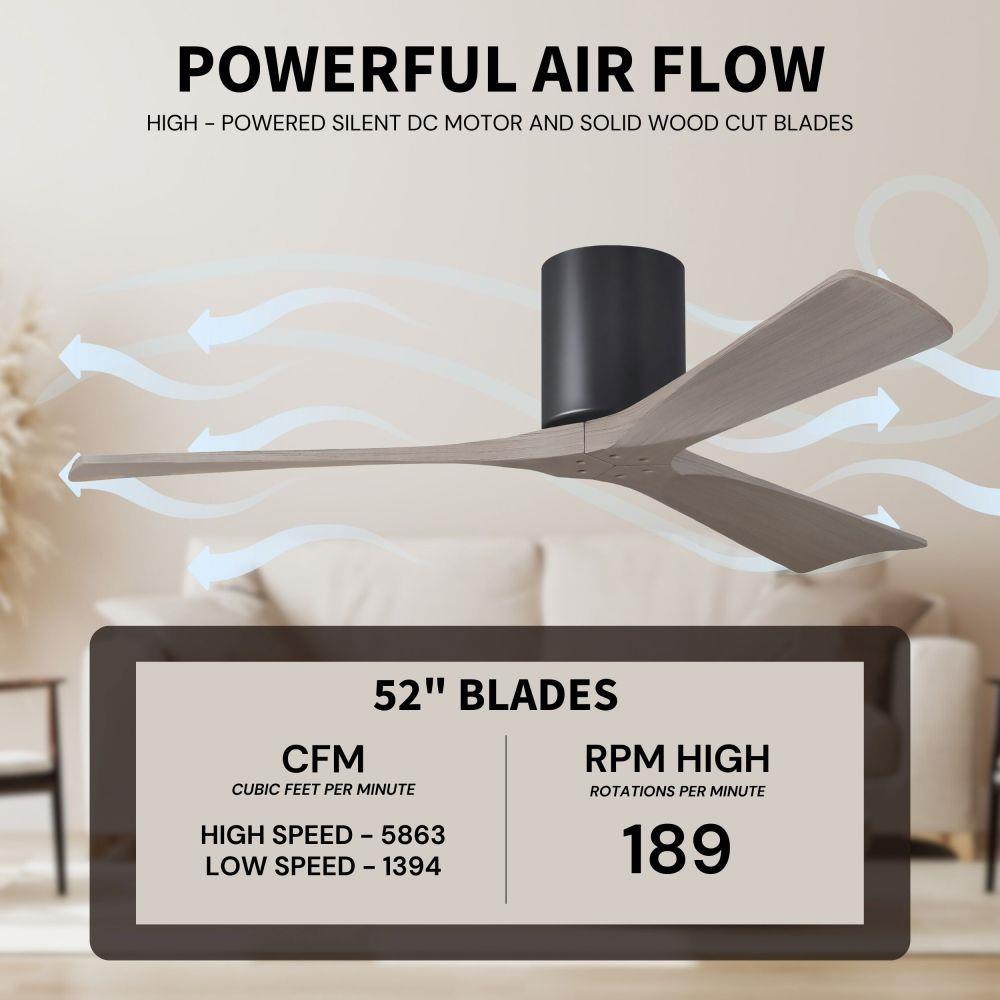 POWERFUL AIR FLOW

HIGH - POWERED SILENT DC MOTOR AND SOLID WOOD CUT BLADES

52" BLADES

CFM
CUBIC FEET PER MINUTE

HIGH SPEED - 5863
LOW SPEED - 1394

RPM HIGH
ROTATIONS PER MINUTE

189