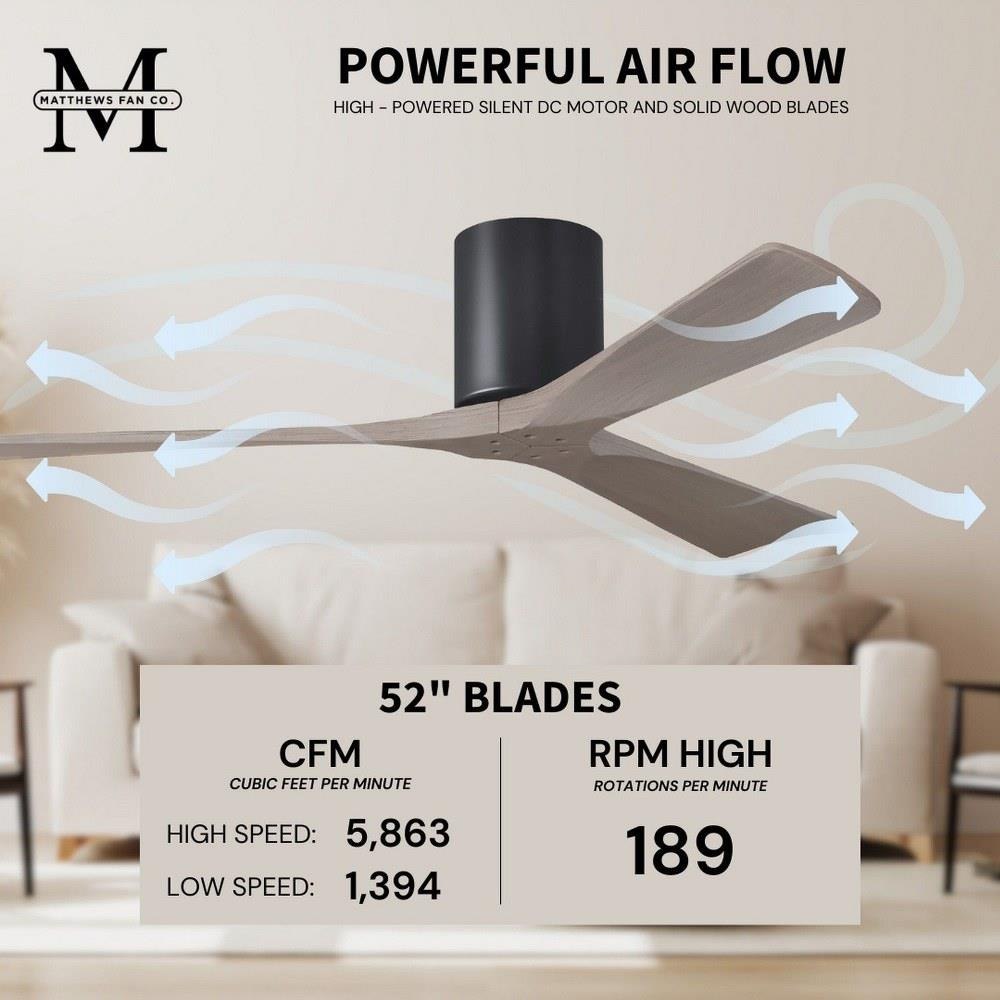 M
MATTHEWS FAN CO.

POWERFUL AIR FLOW
HIGH - POWERED SILENT DC MOTOR AND SOLID WOOD BLADES

52" BLADES

CFM
CUBIC FEET PER MINUTE
HIGH SPEED: 5,863
LOW SPEED: 1,394

RPM HIGH
ROTATIONS PER MINUTE
189