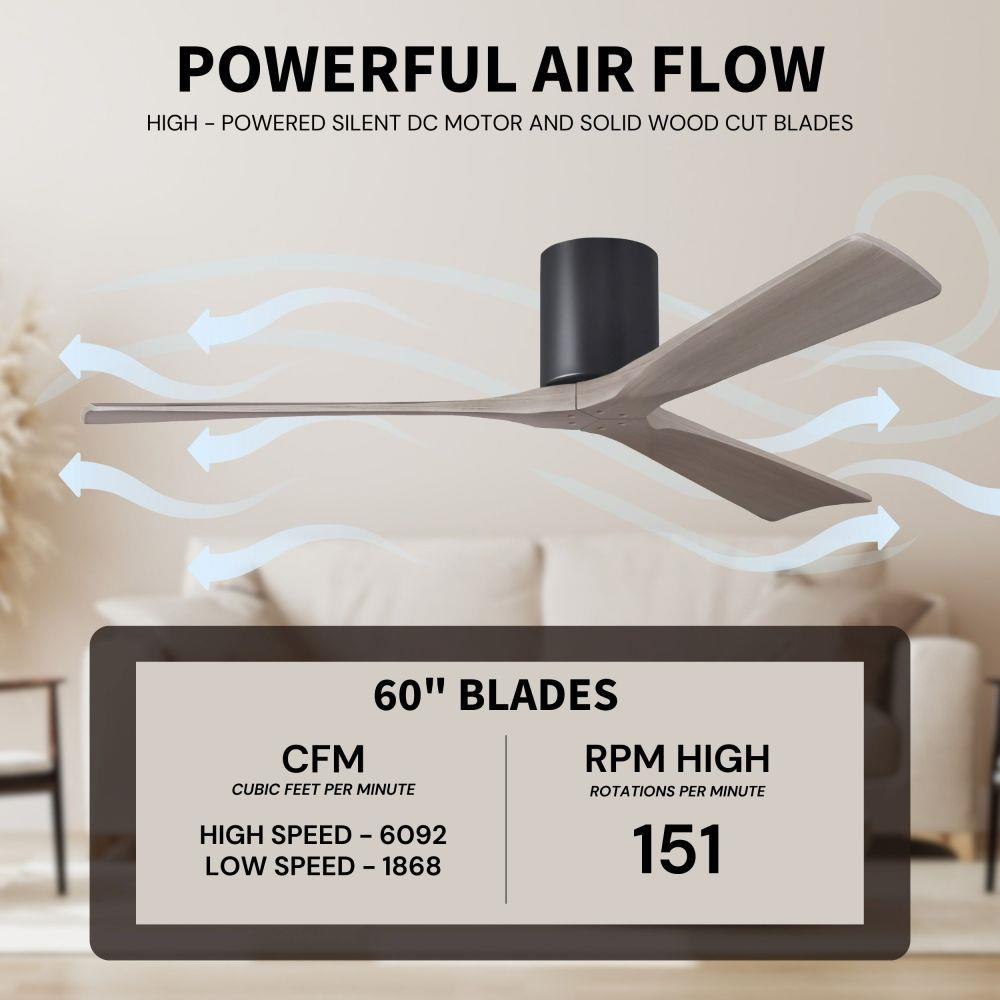 POWERFUL AIR FLOW

HIGH - POWERED SILENT DC MOTOR AND SOLID WOOD CUT BLADES

60" BLADES

CFM
CUBIC FEET PER MINUTE

HIGH SPEED - 6092
LOW SPEED - 1868

RPM HIGH
ROTATIONS PER MINUTE

151