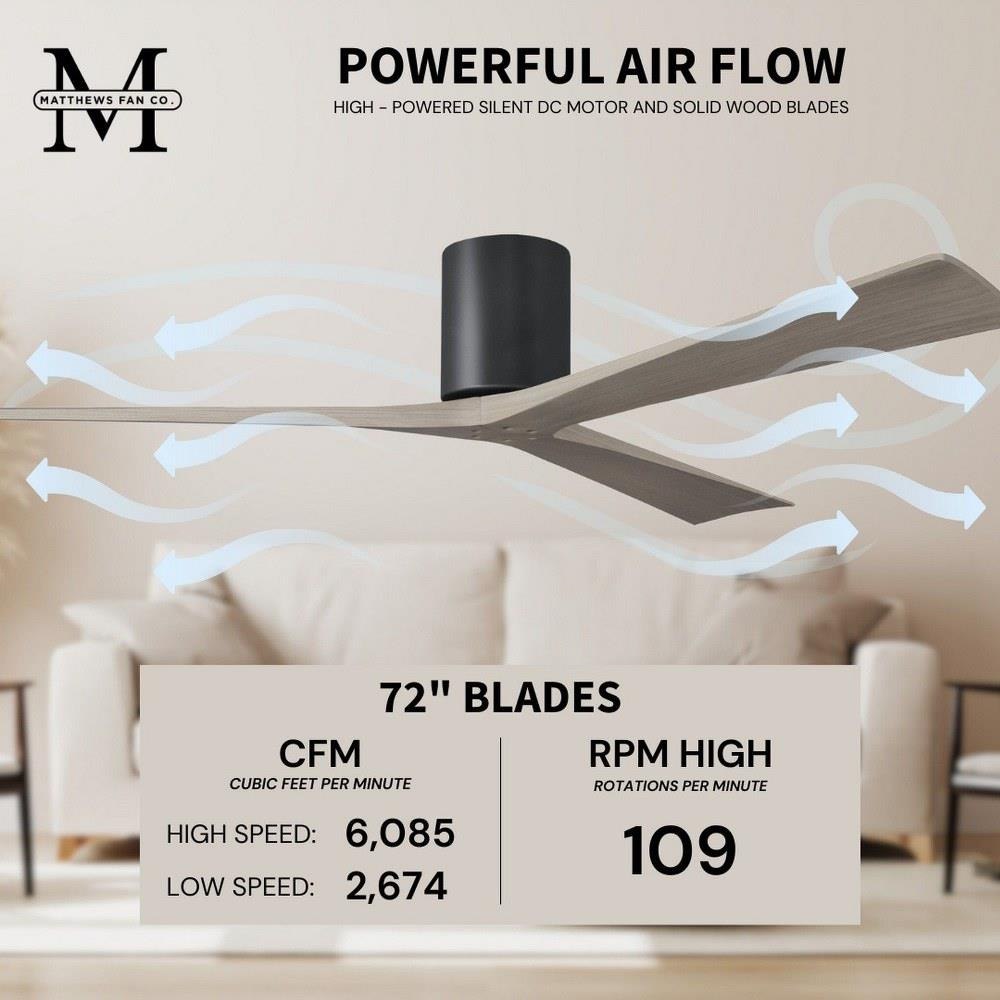 M
MATTHEWS FAN CO.

POWERFUL AIR FLOW

HIGH - POWERED SILENT DC MOTOR AND SOLID WOOD BLADES

72" BLADES

CFM
CUBIC FEET PER MINUTE

HIGH SPEED: 6,085

LOW SPEED: 2,674

RPM HIGH
ROTATIONS PER MINUTE

109