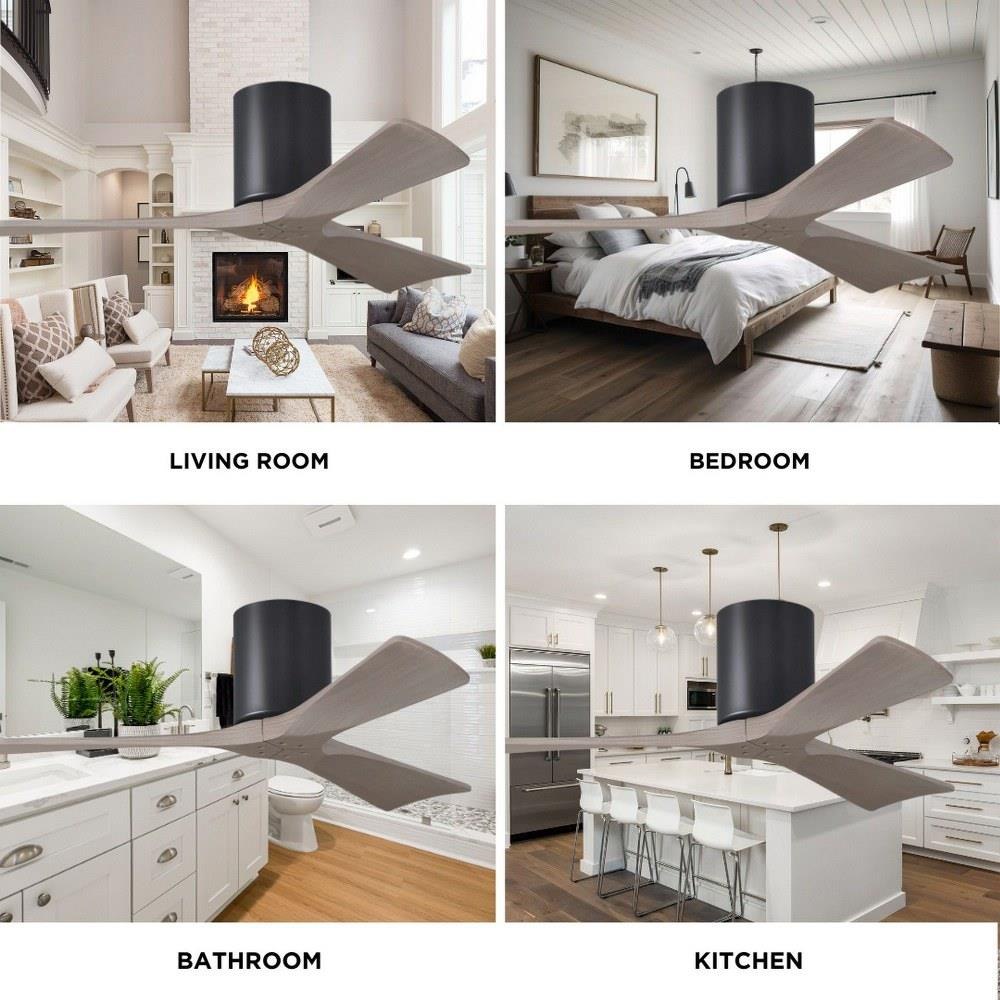 LIVING ROOM

BEDROOM

BATHROOM

KITCHEN