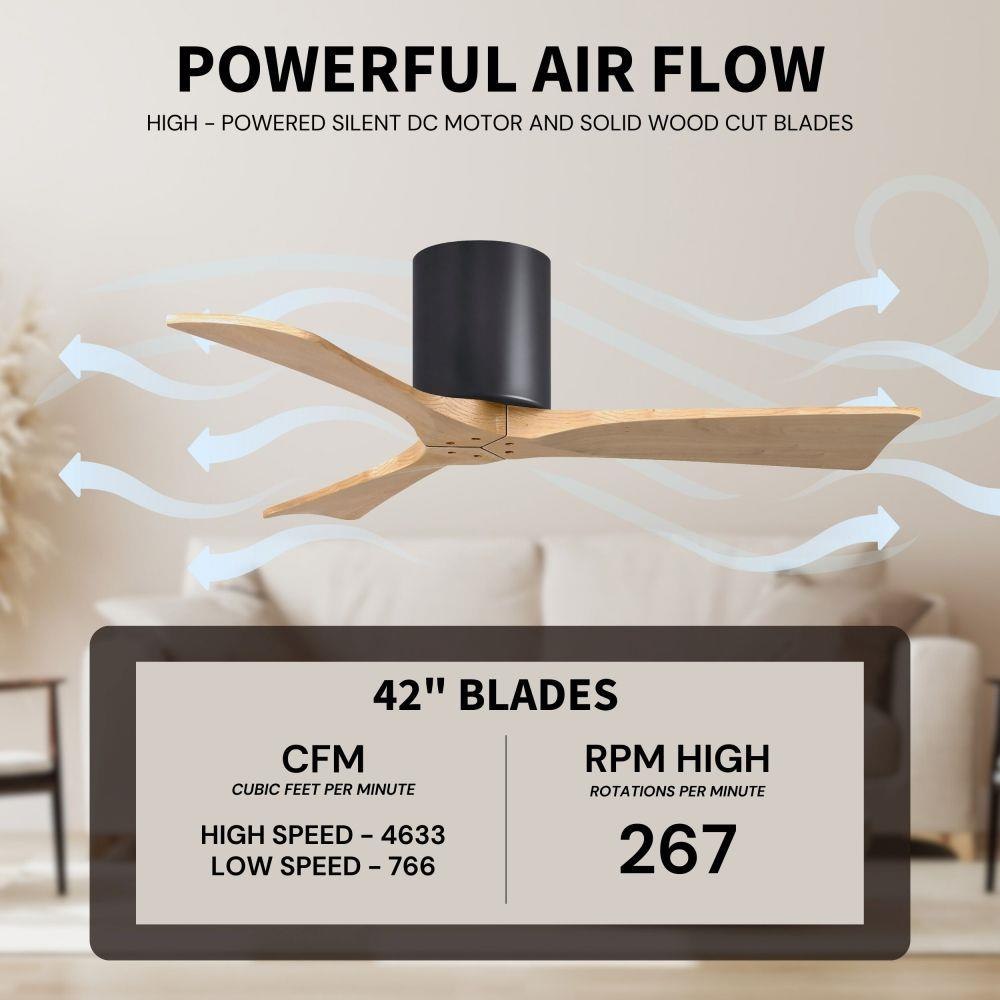 POWERFUL AIR FLOW

HIGH - POWERED SILENT DC MOTOR AND SOLID WOOD CUT BLADES

42" BLADES

CFM
CUBIC FEET PER MINUTE

HIGH SPEED - 4633
LOW SPEED - 766

RPM HIGH
ROTATIONS PER MINUTE

267