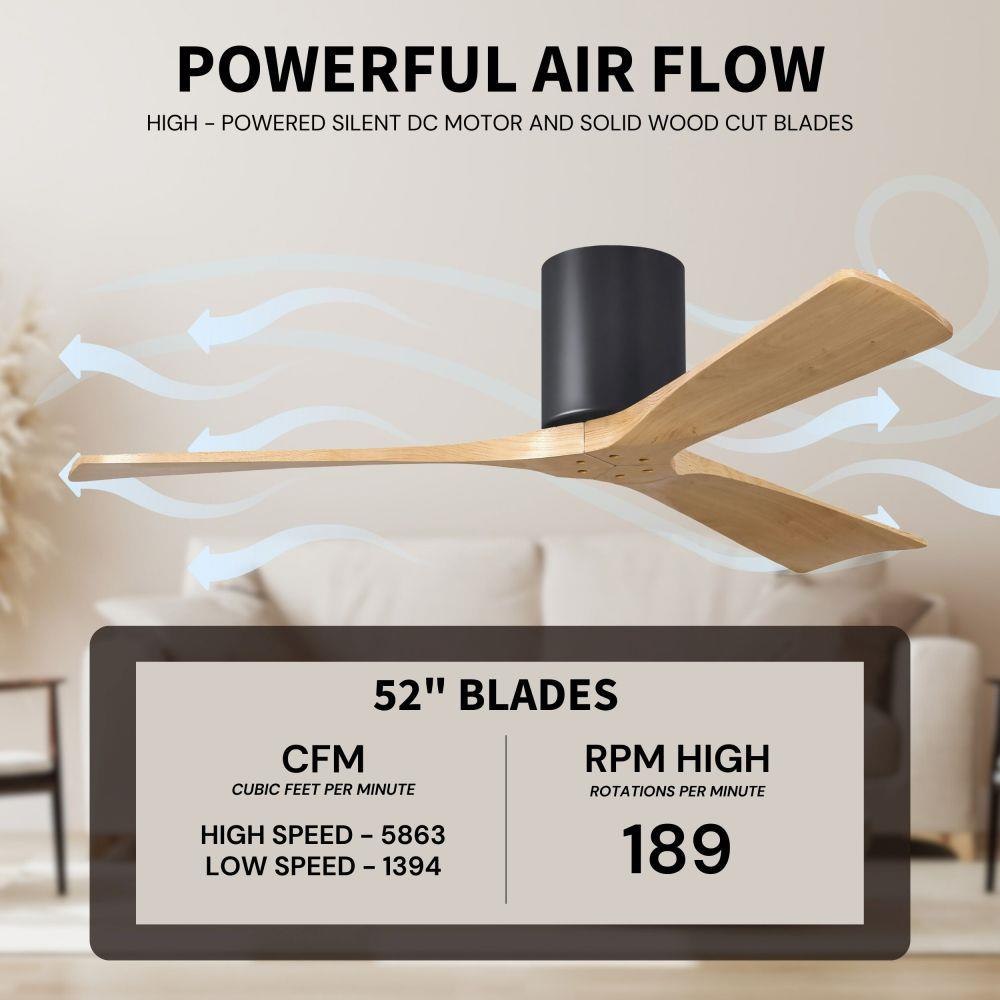 POWERFUL AIR FLOW

HIGH - POWERED SILENT DC MOTOR AND SOLID WOOD CUT BLADES

52" BLADES

CFM
CUBIC FEET PER MINUTE

HIGH SPEED - 5863
LOW SPEED - 1394

RPM HIGH
ROTATIONS PER MINUTE

189