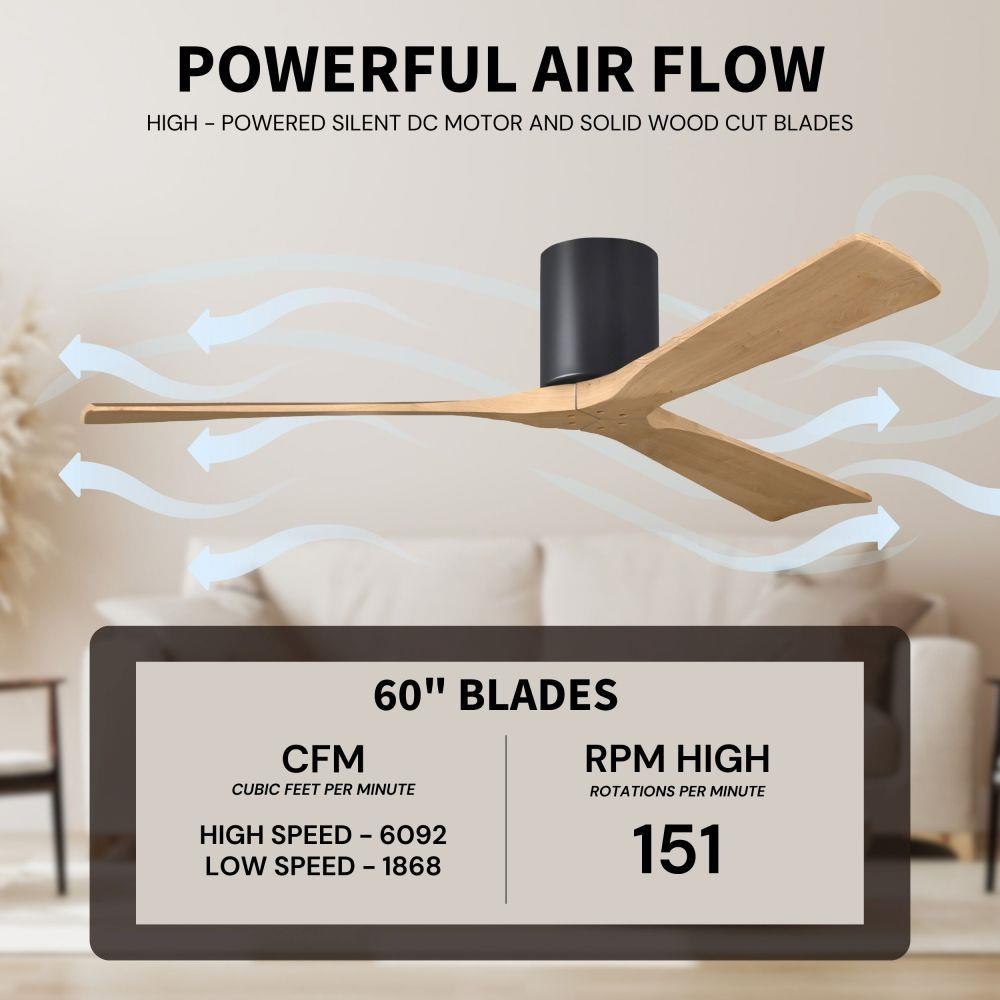 POWERFUL AIR FLOW

HIGH - POWERED SILENT DC MOTOR AND SOLID WOOD CUT BLADES

60" BLADES

CFM
CUBIC FEET PER MINUTE

HIGH SPEED - 6092
LOW SPEED - 1868

RPM HIGH
ROTATIONS PER MINUTE

151