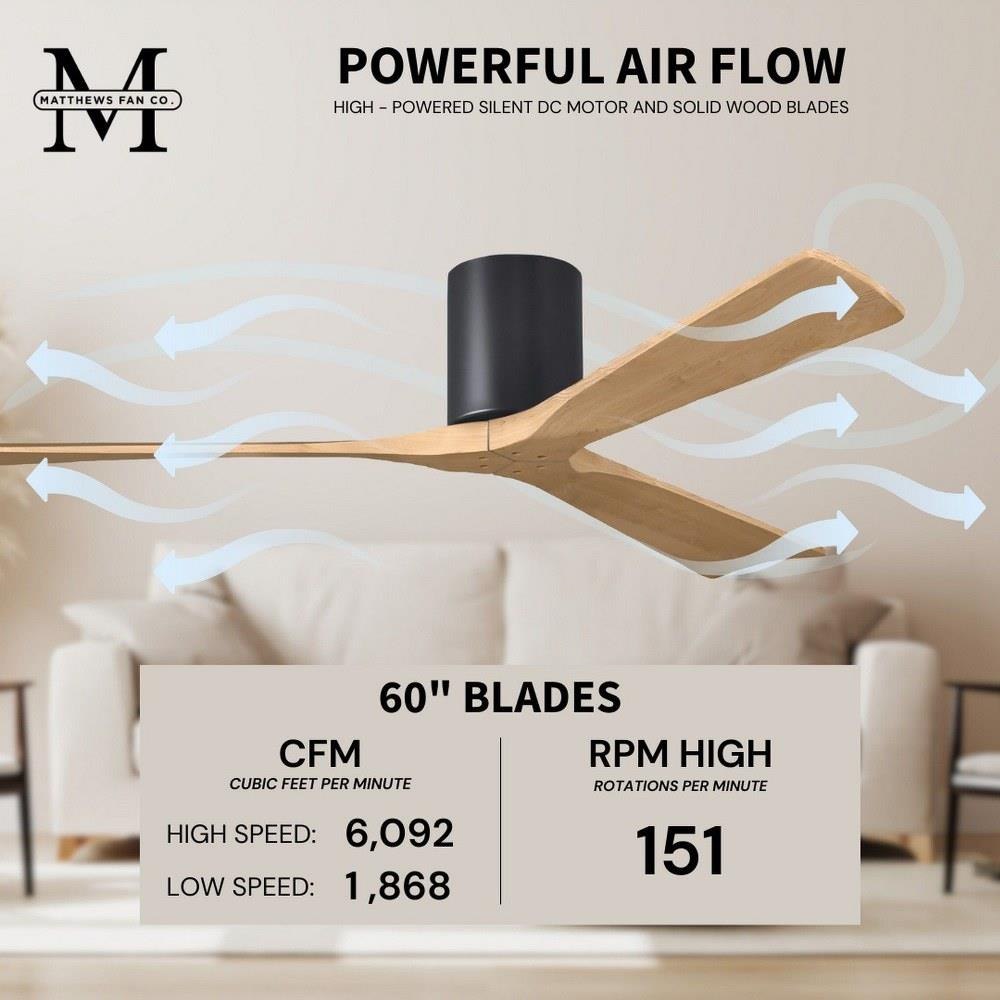 M
MATTHEWS FAN CO.

POWERFUL AIR FLOW
HIGH - POWERED SILENT DC MOTOR AND SOLID WOOD BLADES

60" BLADES

CFM
CUBIC FEET PER MINUTE
HIGH SPEED: 6,092
LOW SPEED: 1,868

RPM HIGH
ROTATIONS PER MINUTE
151