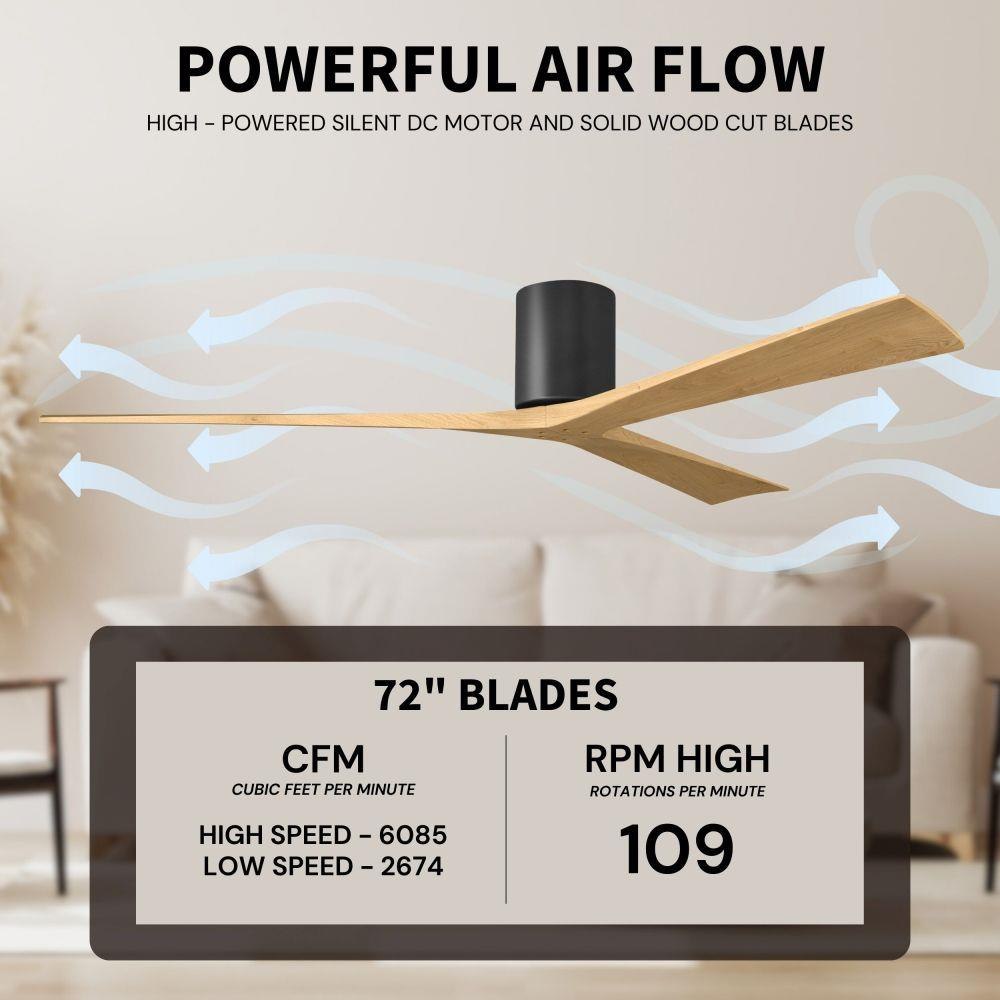 POWERFUL AIR FLOW

HIGH - POWERED SILENT DC MOTOR AND SOLID WOOD CUT BLADES

72" BLADES

CFM
CUBIC FEET PER MINUTE

HIGH SPEED - 6085
LOW SPEED - 2674

RPM HIGH
ROTATIONS PER MINUTE

109