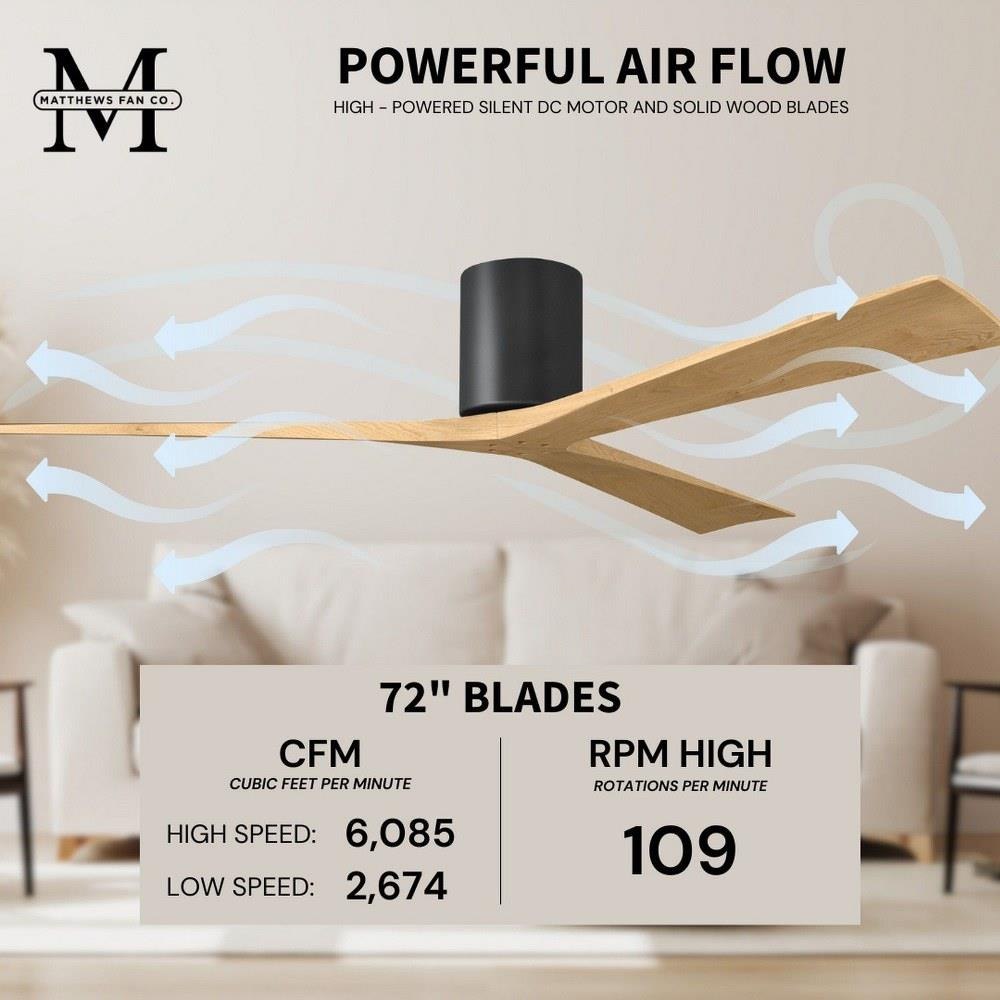 M
MATTHEWS FAN CO.

POWERFUL AIR FLOW
HIGH - POWERED SILENT DC MOTOR AND SOLID WOOD BLADES

72" BLADES

CFM
CUBIC FEET PER MINUTE
HIGH SPEED: 6,085
LOW SPEED: 2,674

RPM HIGH
ROTATIONS PER MINUTE
109