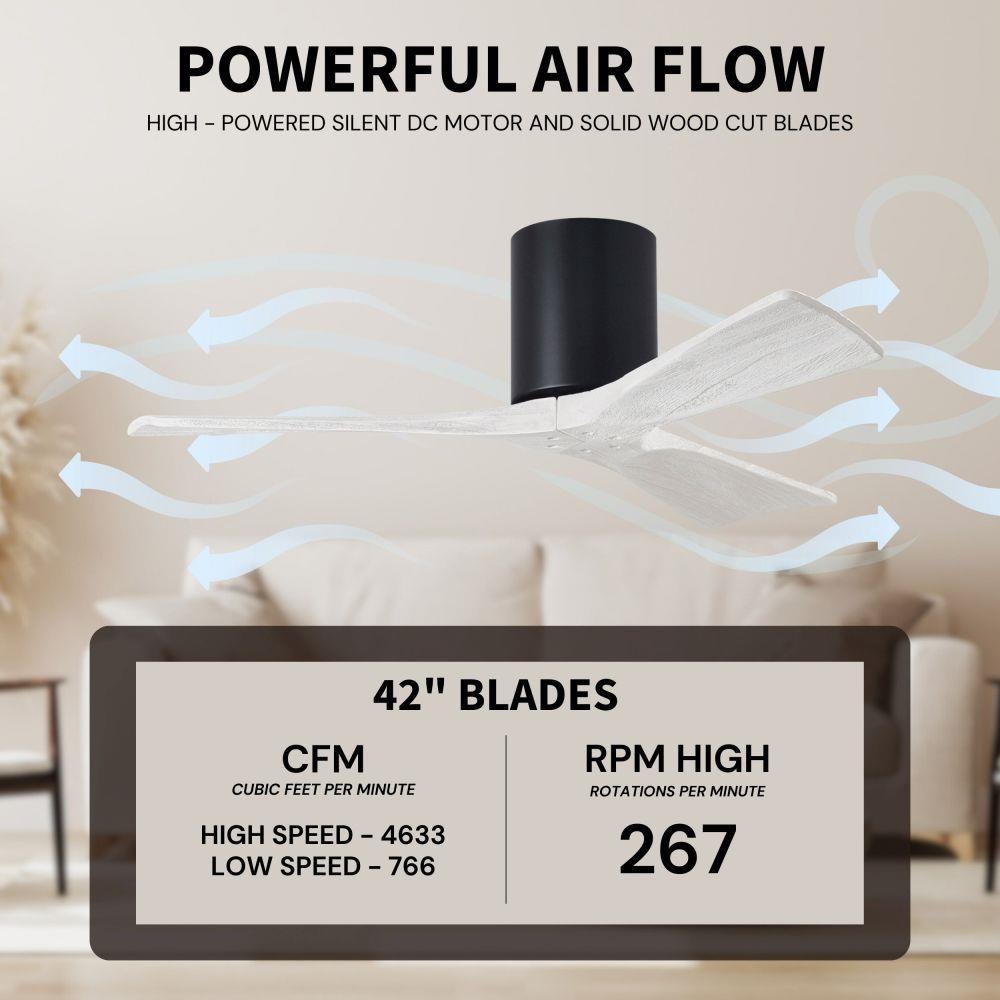 POWERFUL AIR FLOW

HIGH - POWERED SILENT DC MOTOR AND SOLID WOOD CUT BLADES

42" BLADES

CFM
CUBIC FEET PER MINUTE

HIGH SPEED - 4633
LOW SPEED - 766

RPM HIGH
ROTATIONS PER MINUTE

267