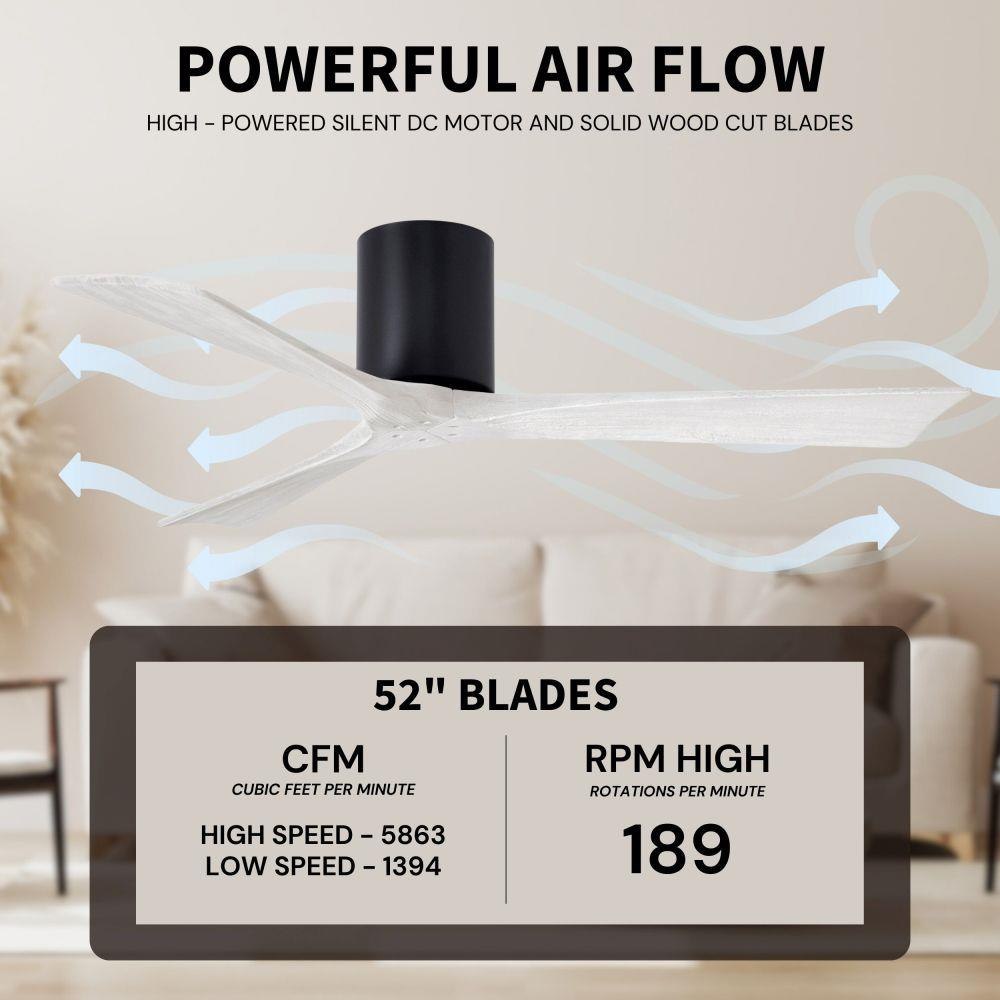 POWERFUL AIR FLOW

HIGH - POWERED SILENT DC MOTOR AND SOLID WOOD CUT BLADES

52" BLADES

CFM
CUBIC FEET PER MINUTE

HIGH SPEED - 5863
LOW SPEED - 1394

RPM HIGH
ROTATIONS PER MINUTE

189