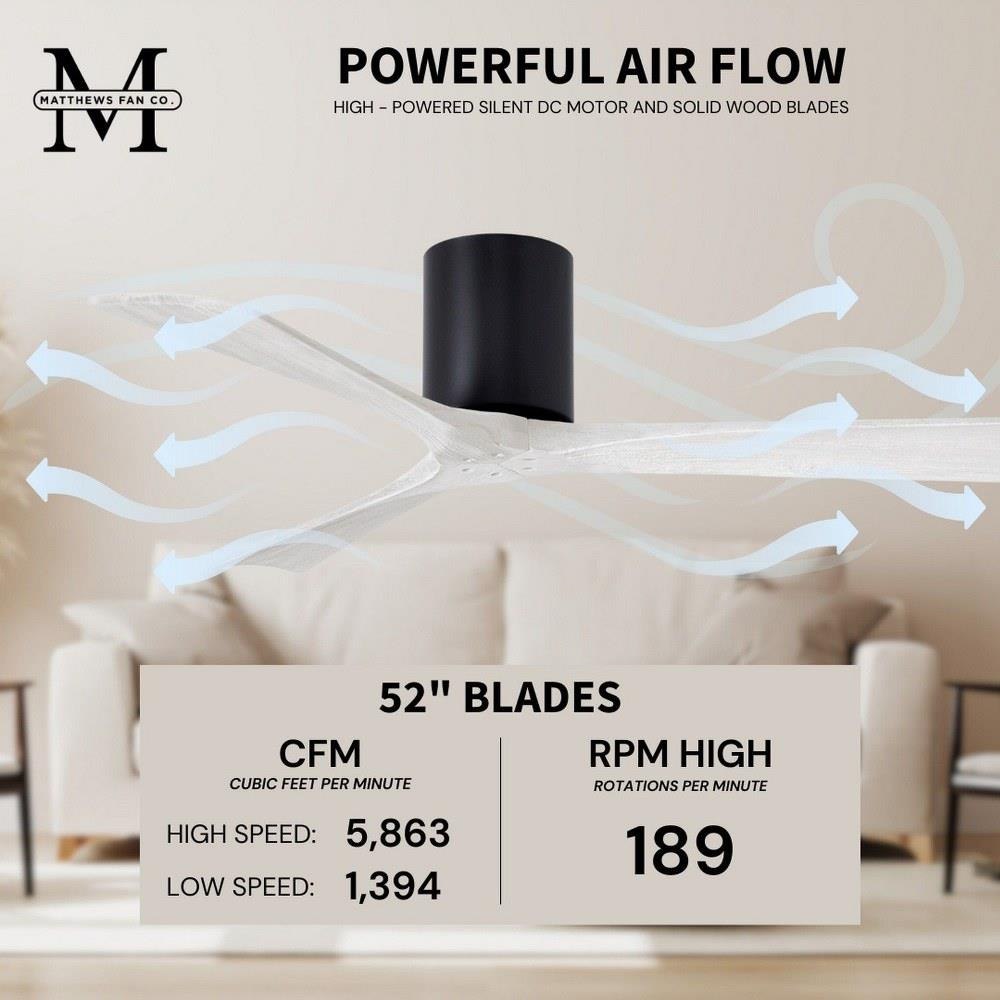 M
MATTHEWS FAN CO.

POWERFUL AIR FLOW

HIGH - POWERED SILENT DC MOTOR AND SOLID WOOD BLADES

52" BLADES

CFM
CUBIC FEET PER MINUTE

HIGH SPEED: 5,863

LOW SPEED: 1,394

RPM HIGH
ROTATIONS PER MINUTE

189