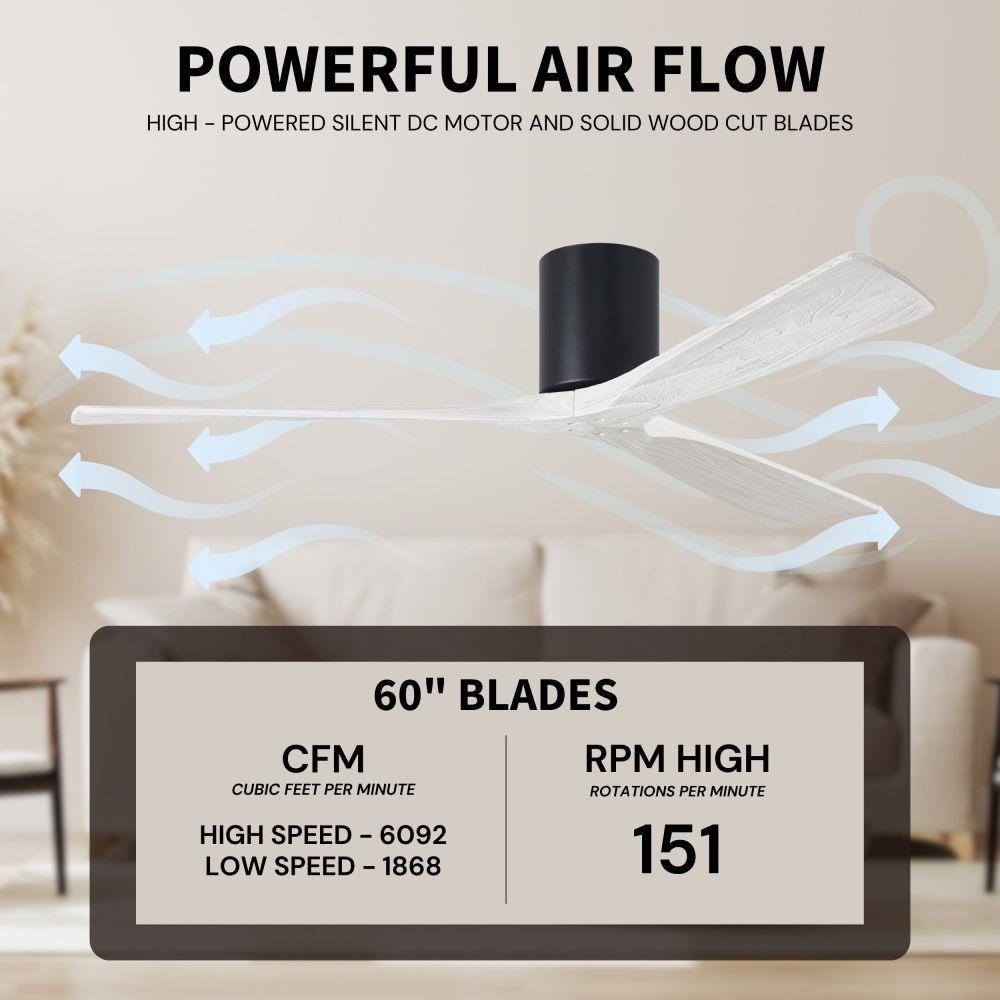 POWERFUL AIR FLOW
HIGH - POWERED SILENT DC MOTOR AND SOLID WOOD CUT BLADES

60" BLADES

CFM
CUBIC FEET PER MINUTE

HIGH SPEED - 6092
LOW SPEED - 1868

RPM HIGH
ROTATIONS PER MINUTE

151