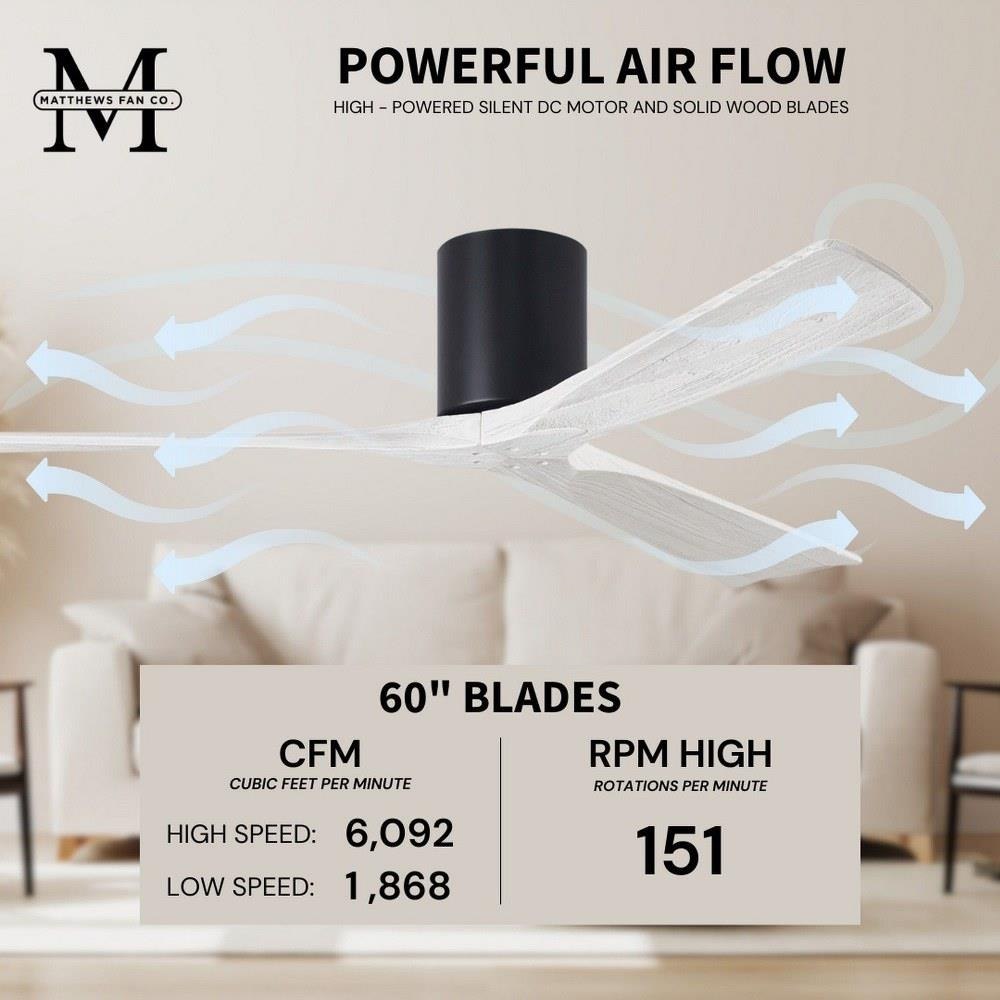 M
MATTHEWS FAN CO.

POWERFUL AIR FLOW

HIGH - POWERED SILENT DC MOTOR AND SOLID WOOD BLADES

60" BLADES

CFM
CUBIC FEET PER MINUTE

HIGH SPEED: 6,092
LOW SPEED: 1,868

RPM HIGH
ROTATIONS PER MINUTE

151