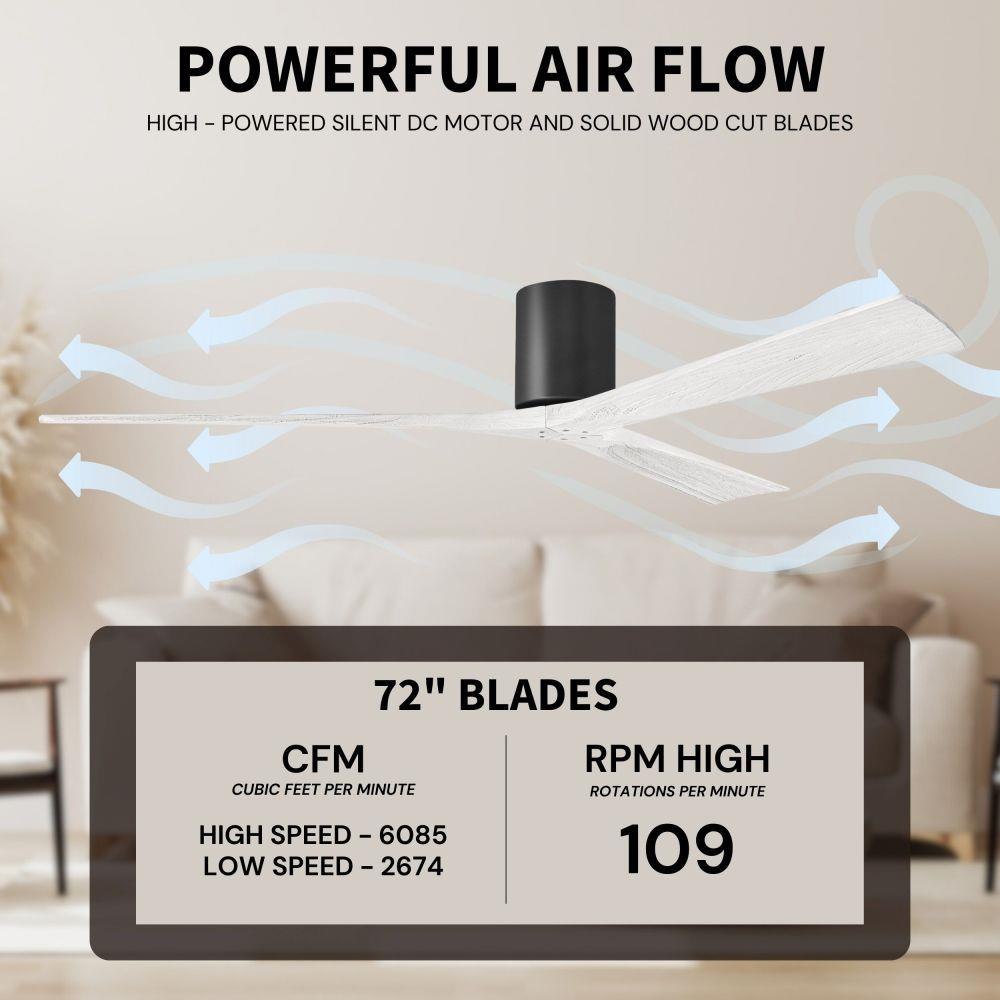 POWERFUL AIR FLOW

HIGH - POWERED SILENT DC MOTOR AND SOLID WOOD CUT BLADES

72" BLADES

CFM
CUBIC FEET PER MINUTE

HIGH SPEED - 6085
LOW SPEED - 2674

RPM HIGH
ROTATIONS PER MINUTE

109