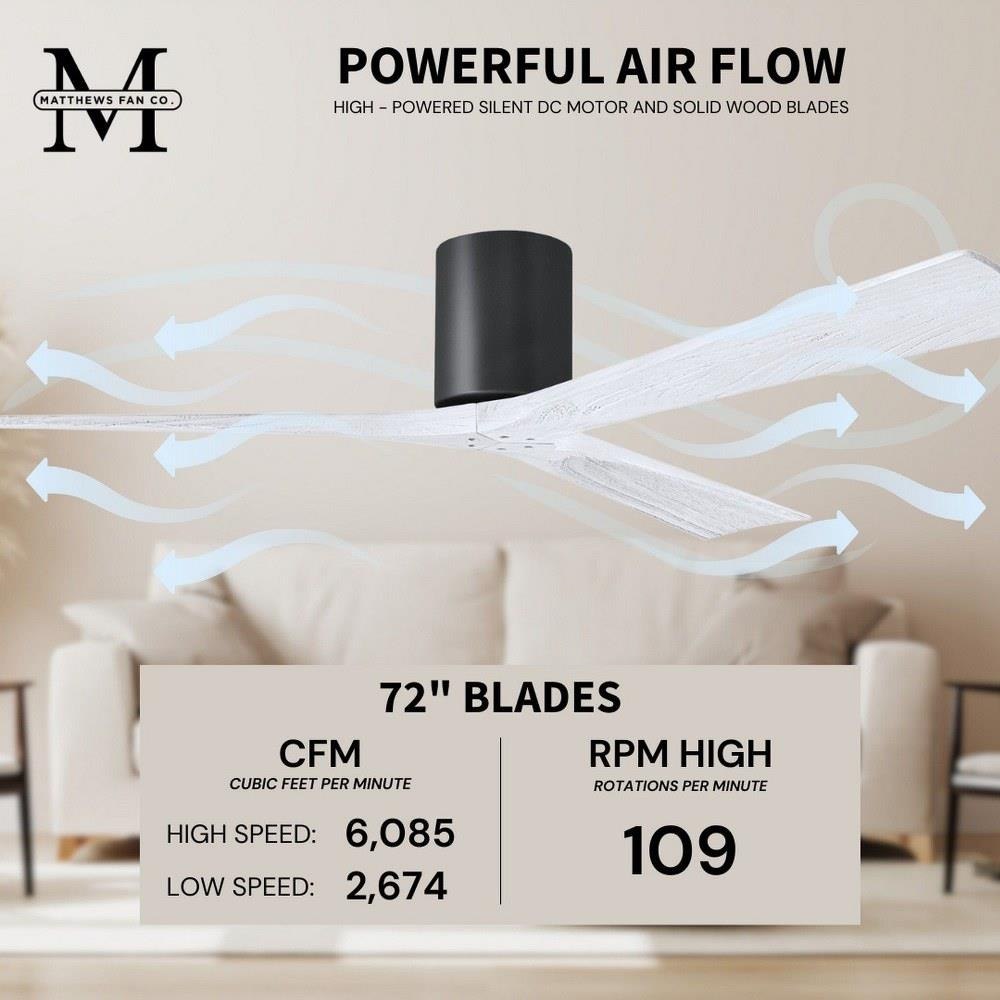 M
MATTHEWS FAN CO.

POWERFUL AIR FLOW
HIGH - POWERED SILENT DC MOTOR AND SOLID WOOD BLADES

72" BLADES

CFM
CUBIC FEET PER MINUTE
HIGH SPEED: 6,085
LOW SPEED: 2,674

RPM HIGH
ROTATIONS PER MINUTE
109