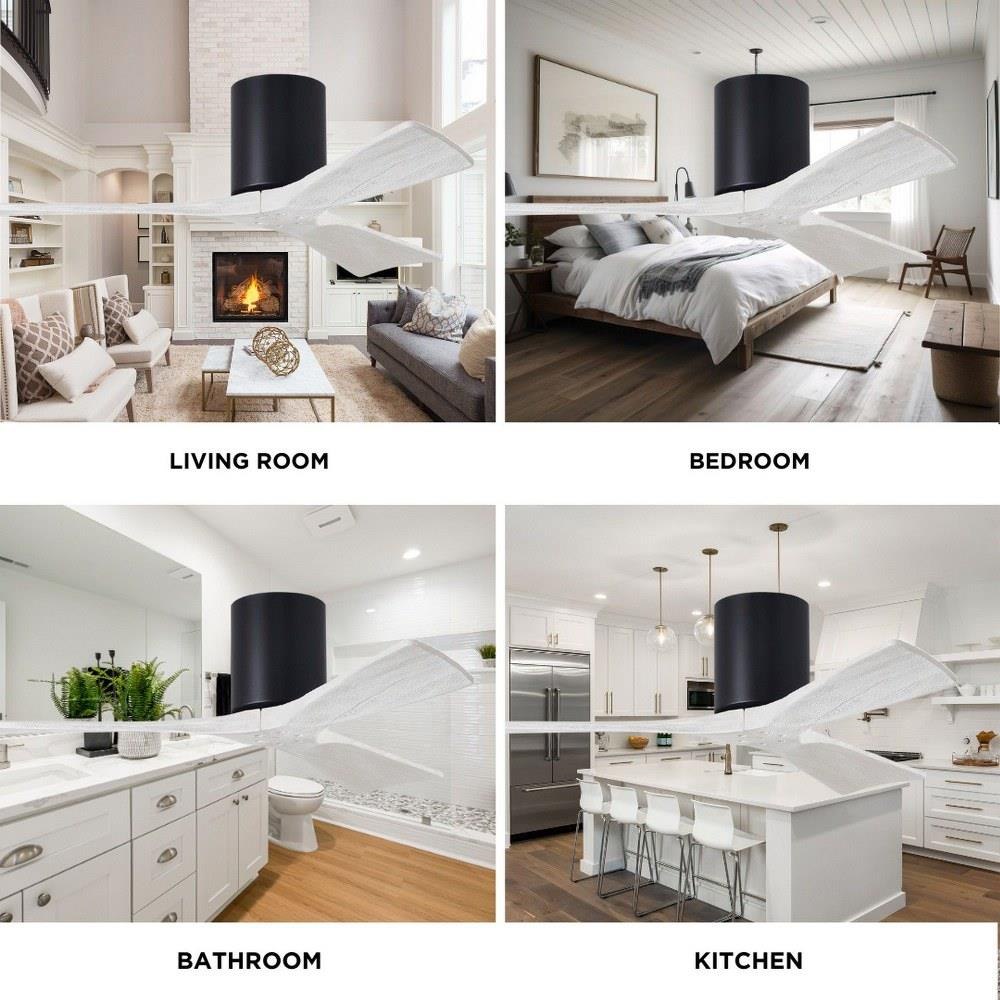 LIVING ROOM

BEDROOM

BATHROOM

KITCHEN