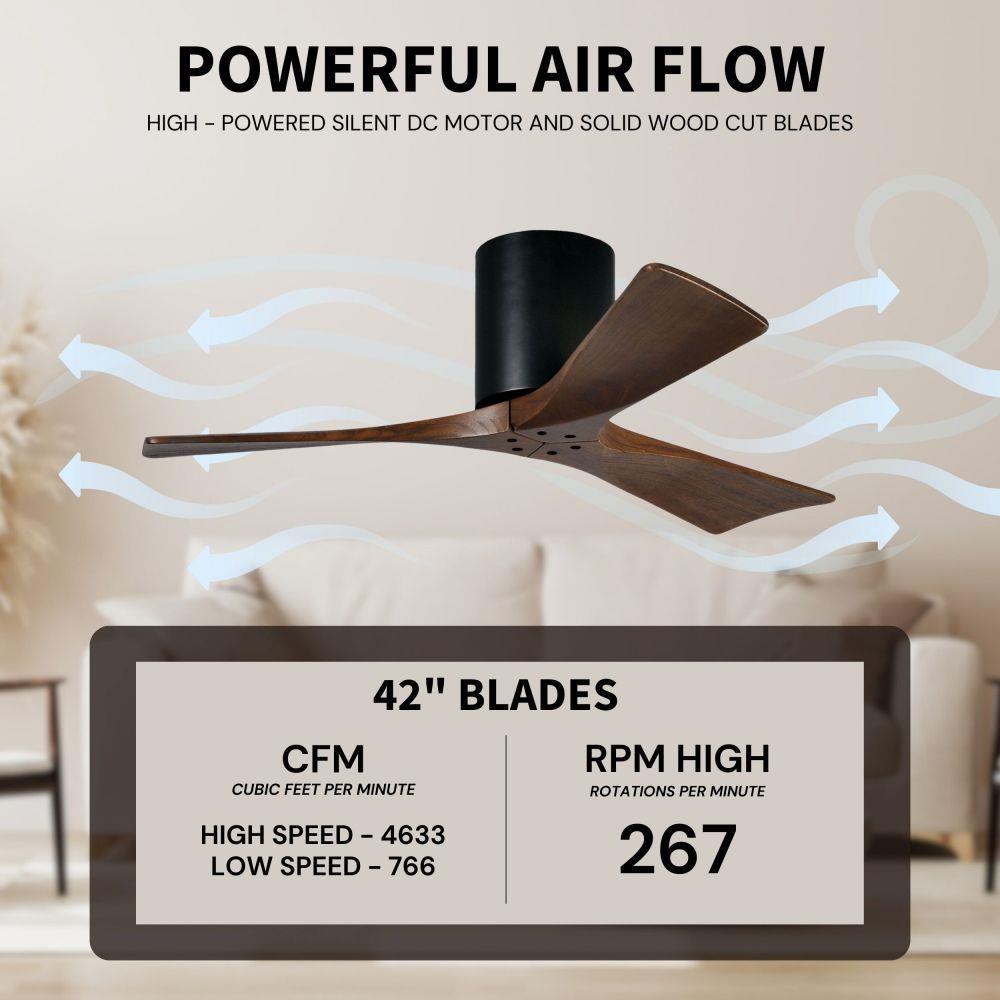 POWERFUL AIR FLOW

HIGH - POWERED SILENT DC MOTOR AND SOLID WOOD CUT BLADES

42" BLADES

CFM
CUBIC FEET PER MINUTE

HIGH SPEED - 4633
LOW SPEED - 766

RPM HIGH
ROTATIONS PER MINUTE

267